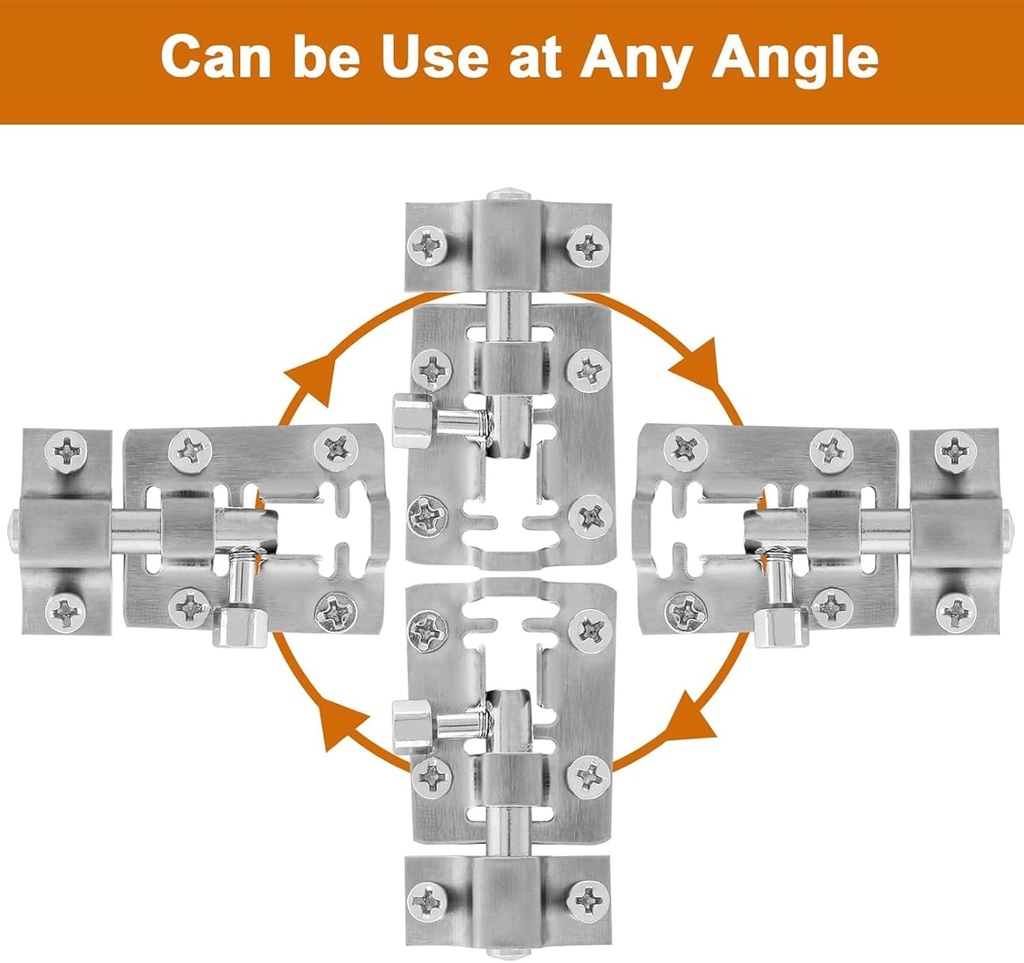 Can be Use at Any Angle