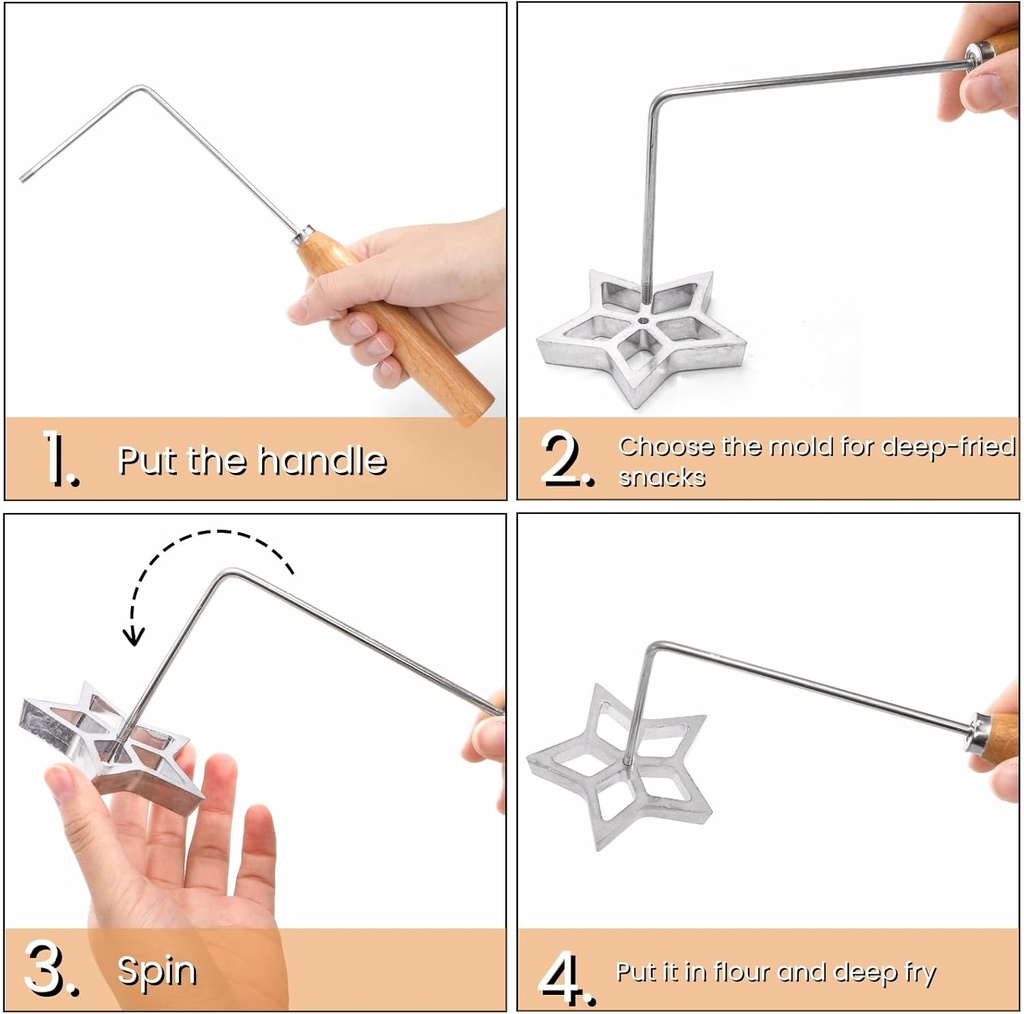 1. Put the handle

2. Choose the mold for deep-fried snacks

3. Spin

4. Put it in flour and deep fry