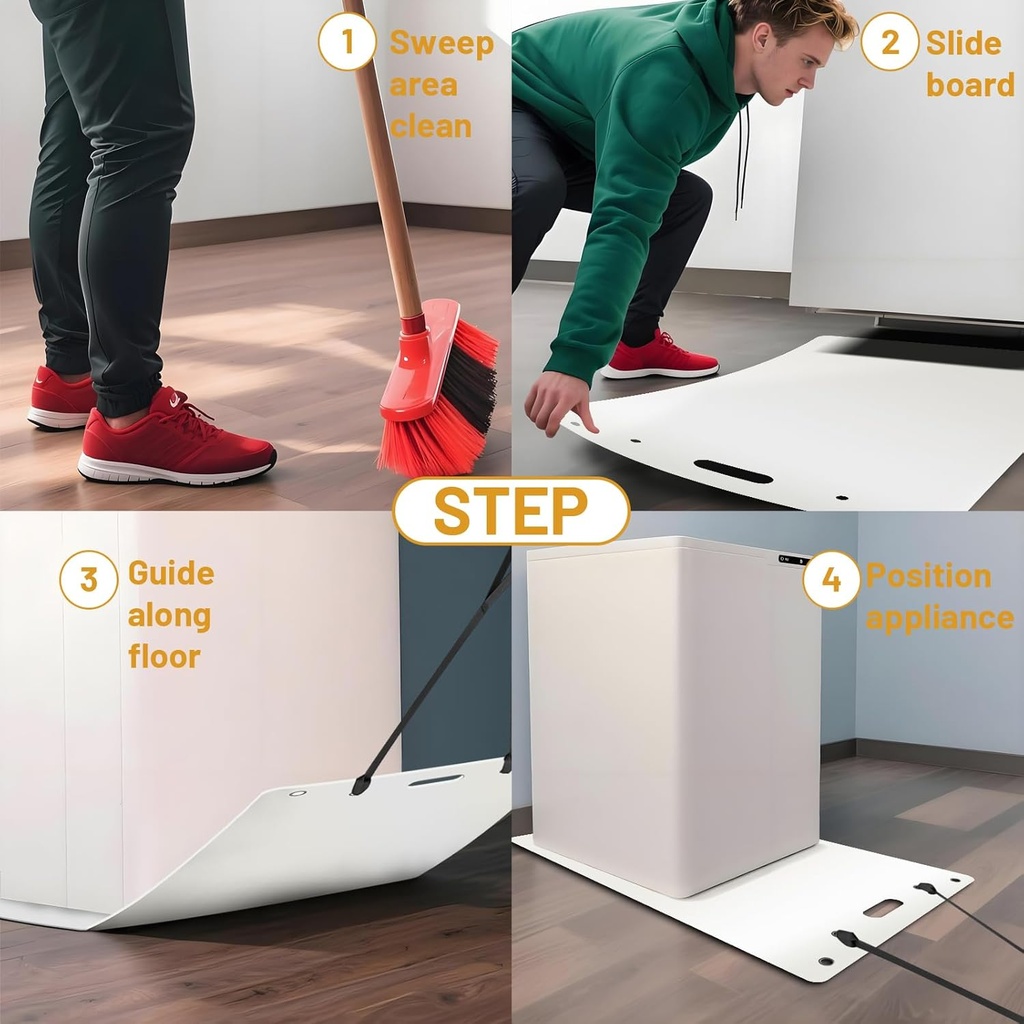 1 Sweep area clean

2 Slide board

STEP

3 Guide along floor

4 Position appliance