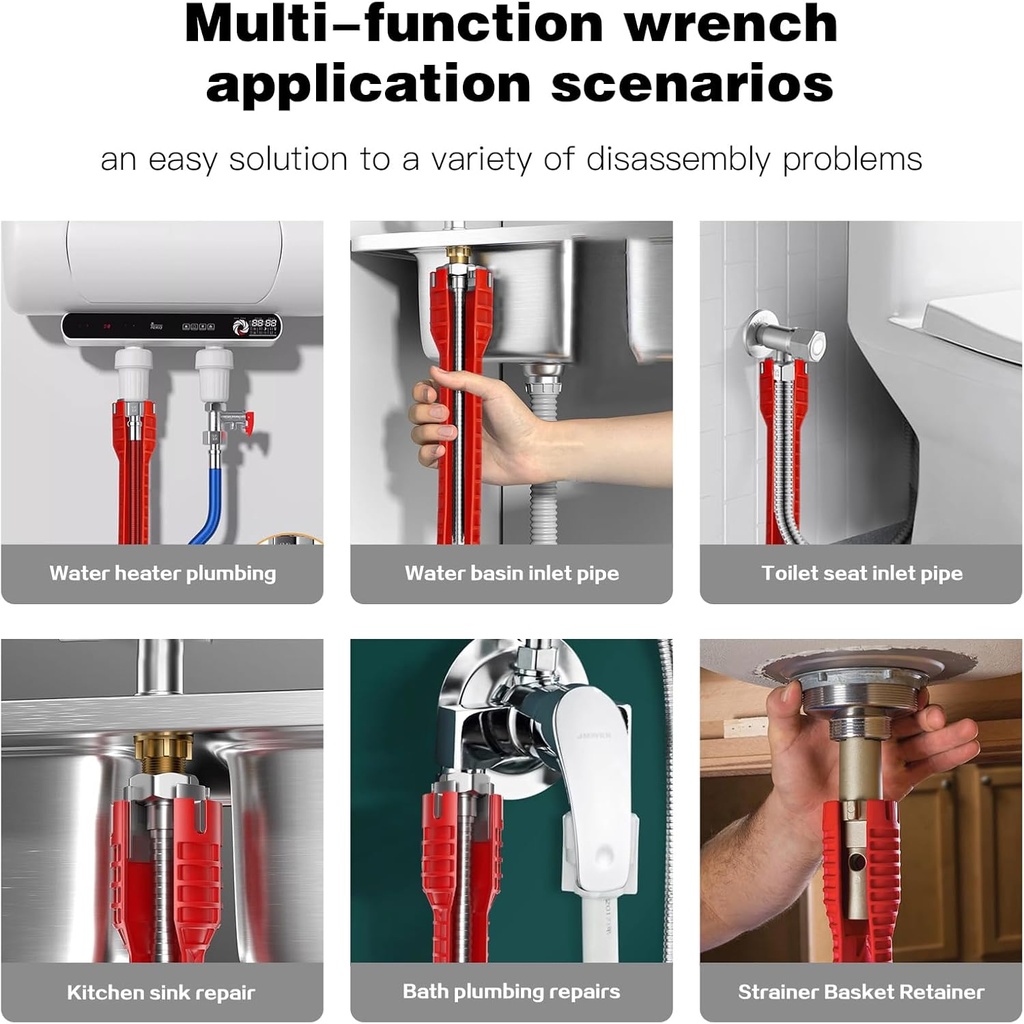 Multi-function wrench application scenarios

an easy solution to a variety of disassembly problems

Water heater plumbing

Water basin inlet pipe

Toilet seat inlet pipe

Kitchen sink repair

Bath plumbing repairs

Strainer Basket Retainer