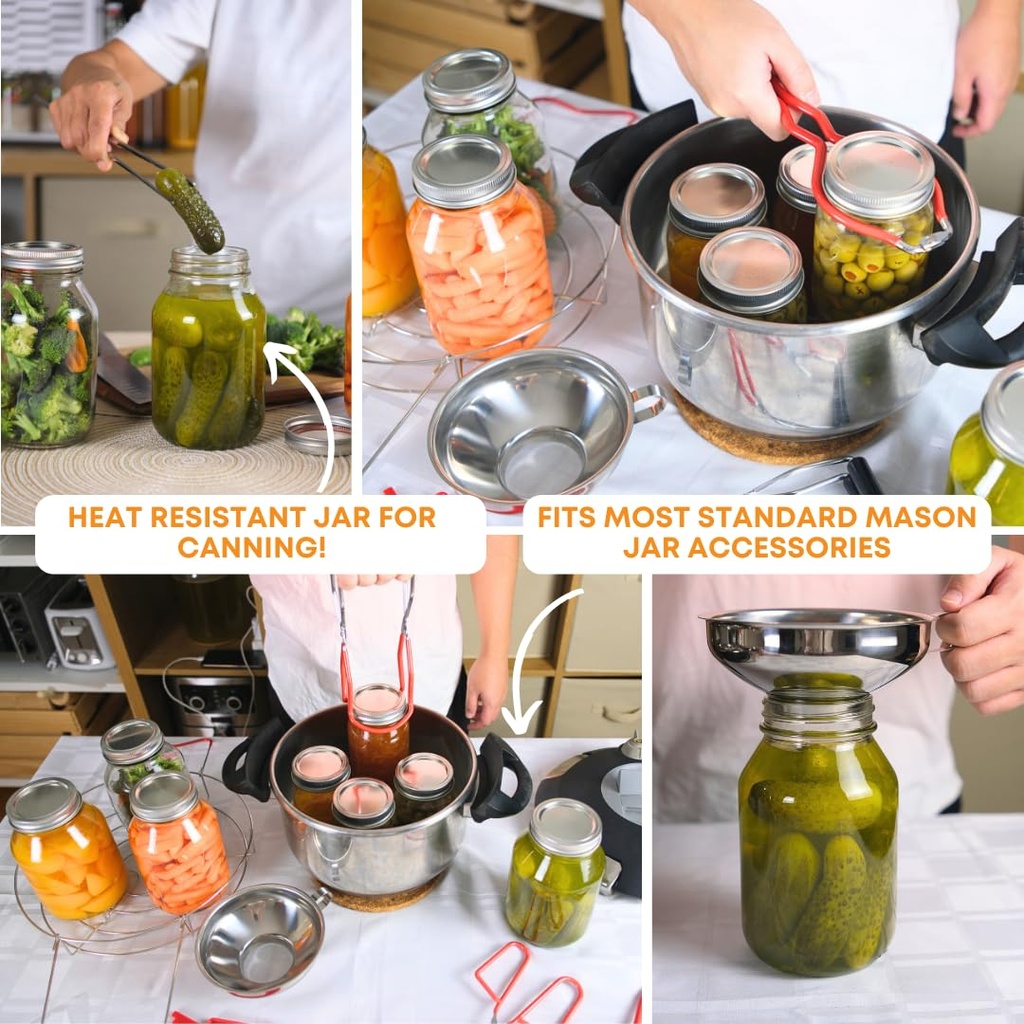 HEAT RESISTANT JAR FOR CANNING!

FITS MOST STANDARD MASON JAR ACCESSORIES