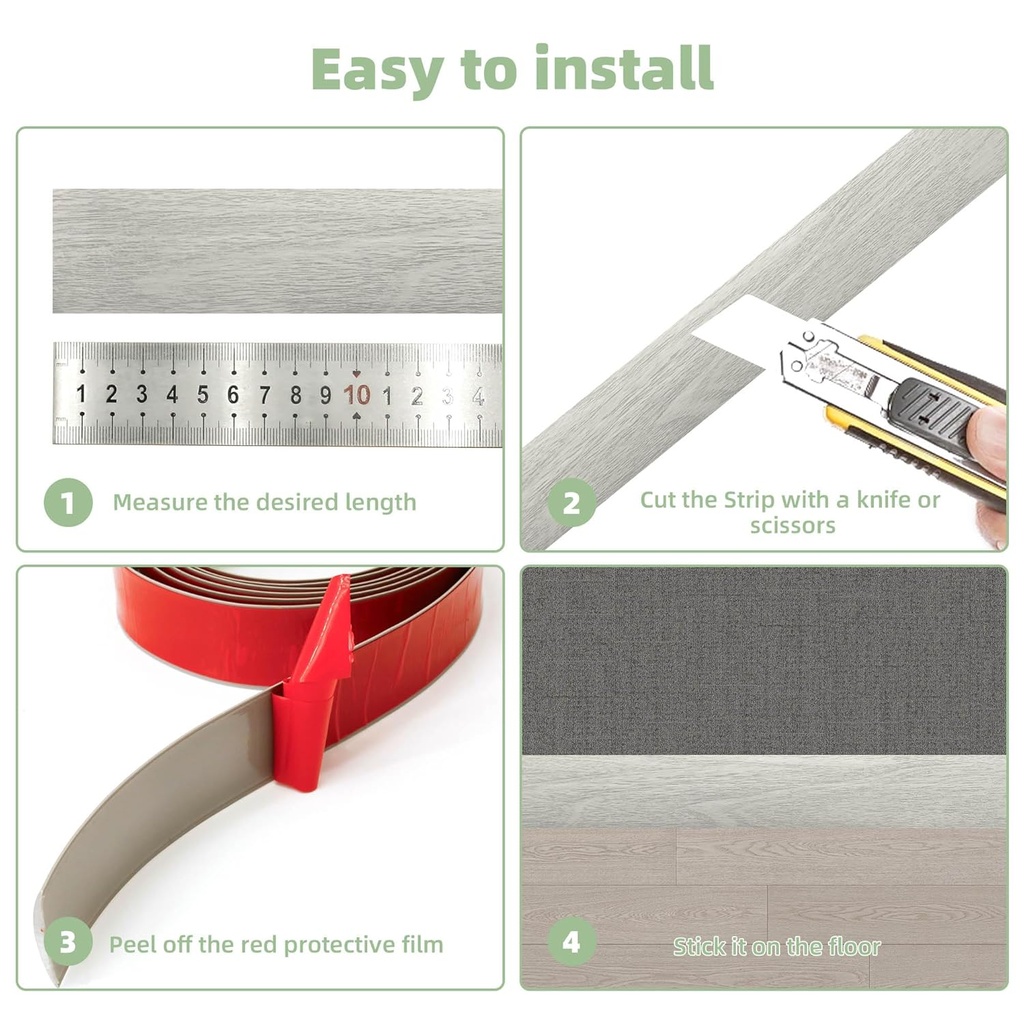 Easy to install

1 2 3 4 5 6 7 8 9 10 1 2 3 4

1 Measure the desired length

2 Cut the Strip with a knife or scissors

3 Peel off the red protective film

4 Stick it on the floor