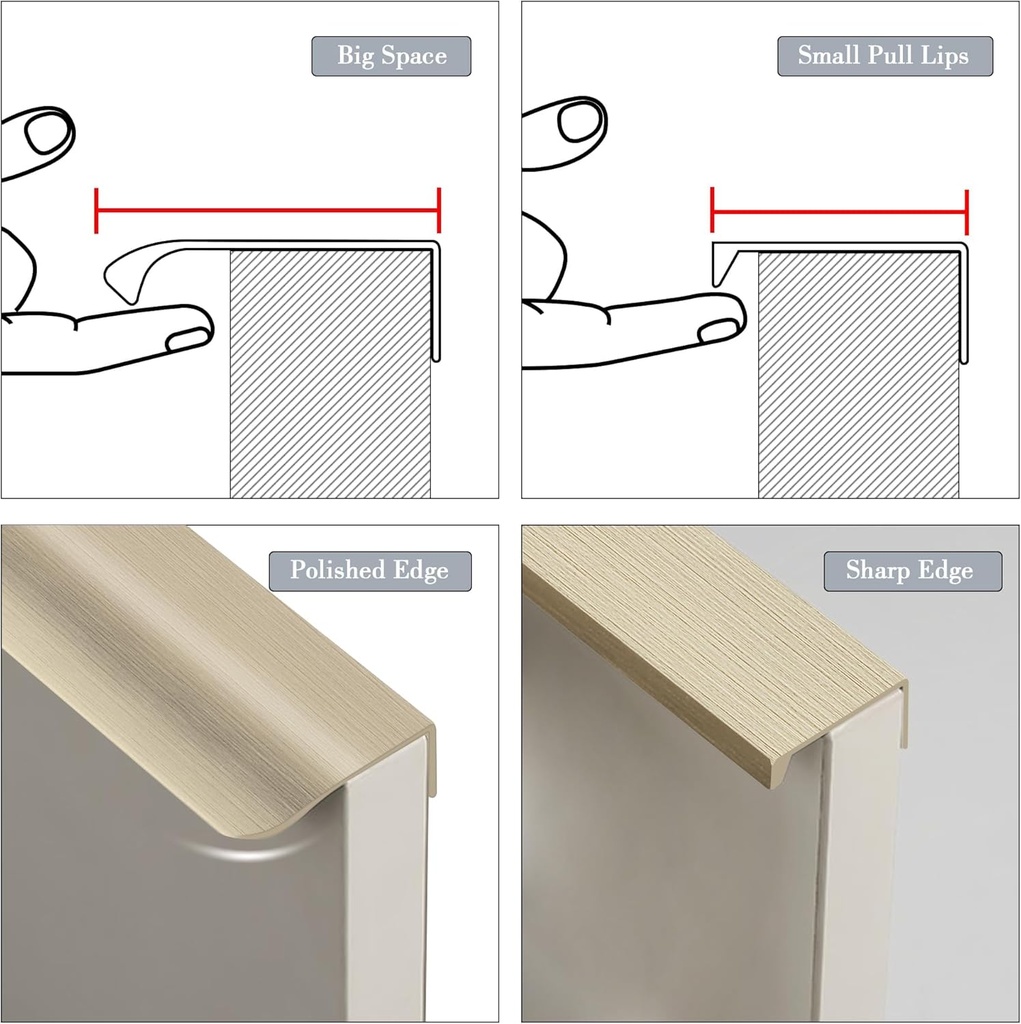 Big Space

Small Pull Lips

Polished Edge

Sharp Edge