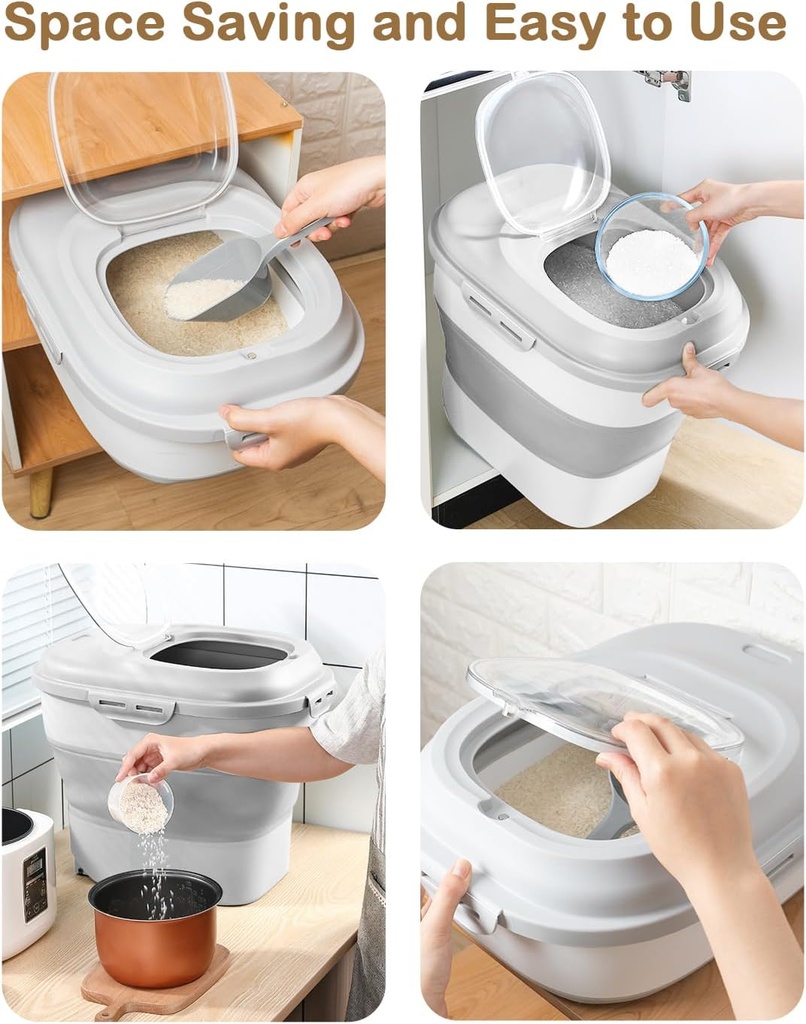 Space Saving and Easy to Use