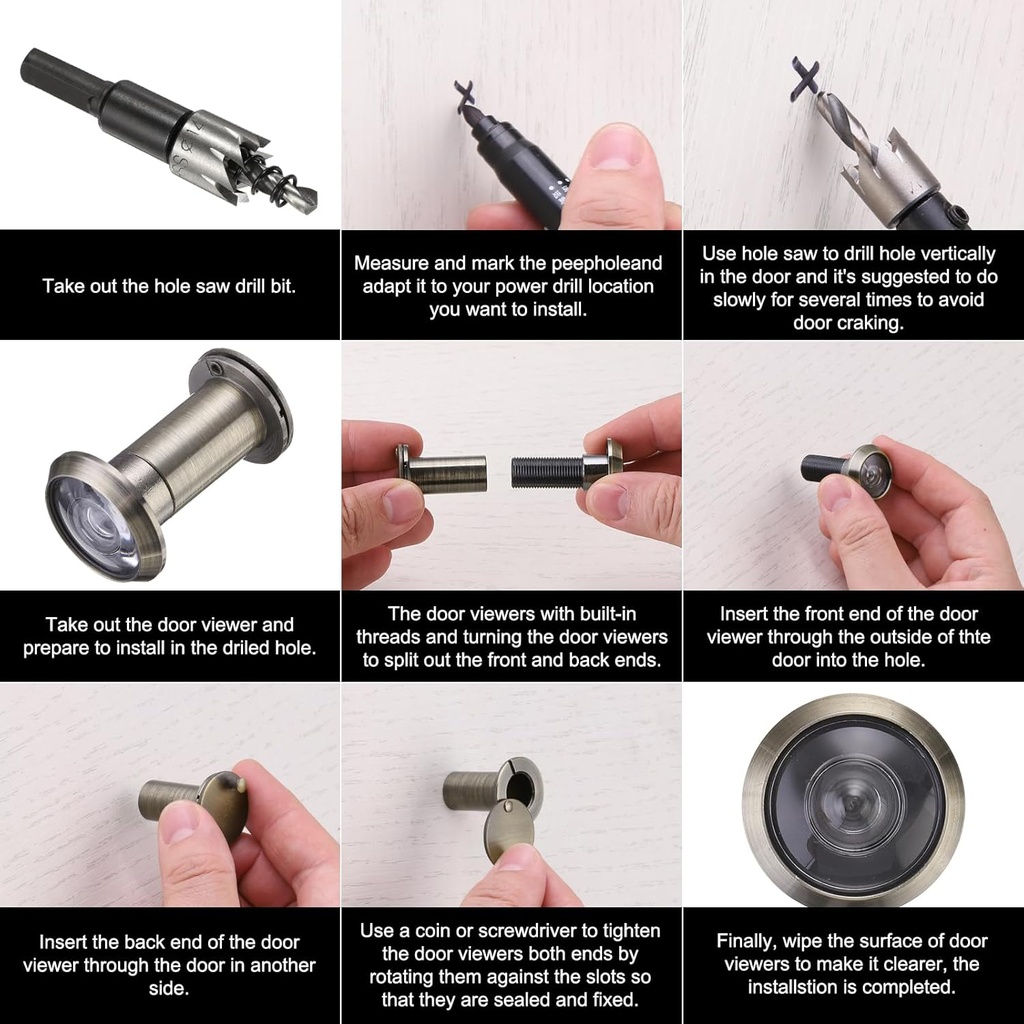 Take out the hole saw drill bit.

Measure and mark the peepholeand adapt it to your power drill location you want to install.

Use hole saw to drill hole vertically in the door and it's suggested to do slowly for several times to avoid door craking.

Take out the door viewer and prepare to install in the driled hole.

The door viewers with built-in threads and turning the door viewers to split out the front and back ends.

Insert the front end of the door viewer through the outside of thte door into the hole.

Insert the back end of the door viewer through the door in another side.

Use a coin or screwdriver to tighten the door viewers both ends by rotating them against the slots so that they are sealed and fixed.

Finally, wipe the surface of door viewers to make it clearer, the installstion is completed.