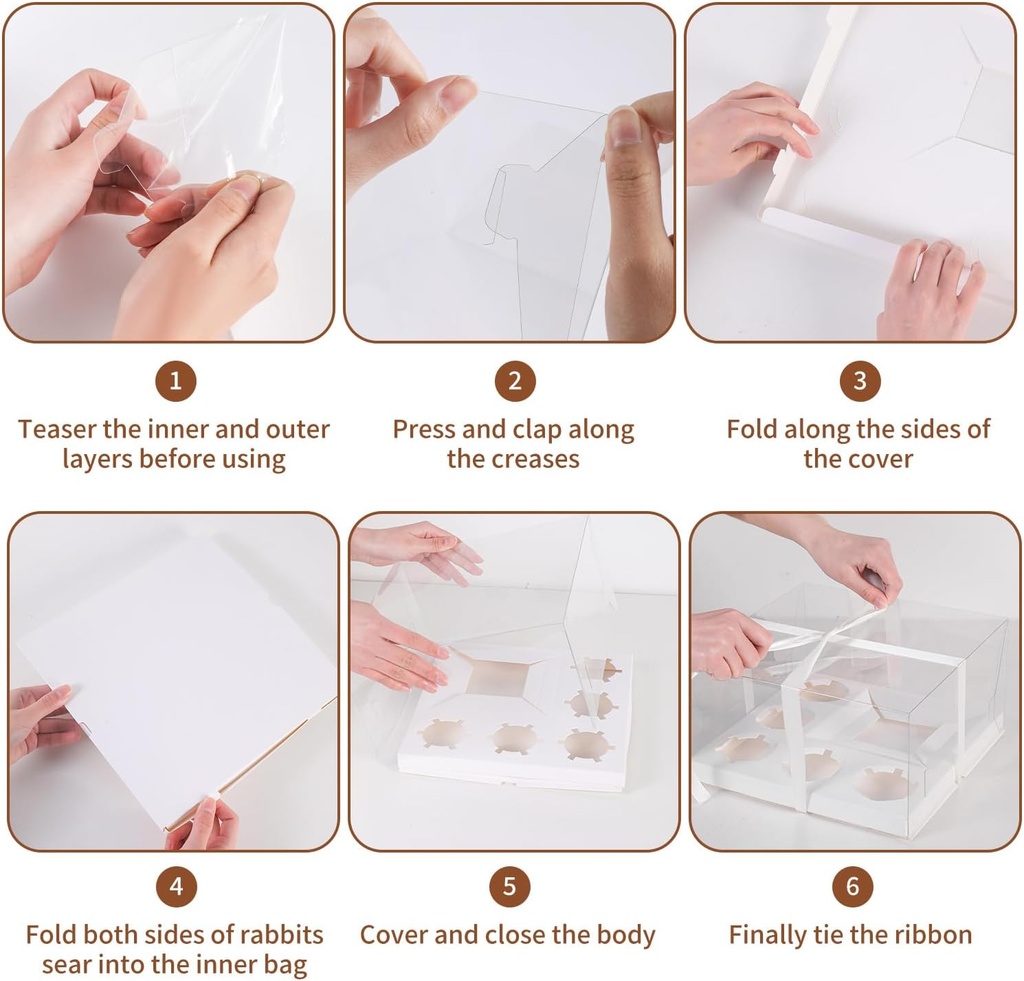 1
Teaser the inner and outer layers before using

2
Press and clap along the creases

3
Fold along the sides of the cover

4
Fold both sides of rabbits sear into the inner bag

5
Cover and close the body

6
Finally tie the ribbon