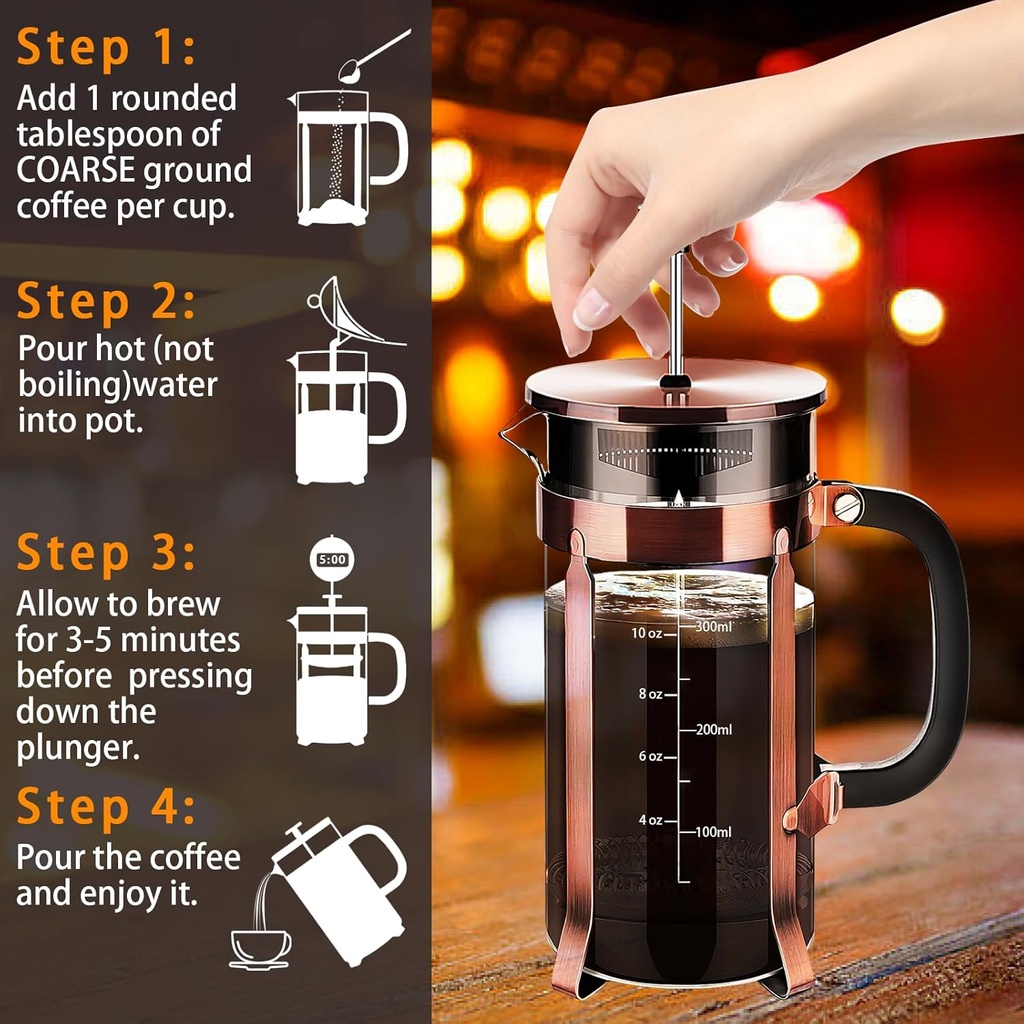 Step 1:
Add 1 rounded tablespoon of COARSE ground coffee per cup.

Step 2:
Pour hot (not boiling)water into pot.

Step 3:
5:00
Allow to brew for 3-5 minutes before pressing down the plunger.

Step 4:
Pour the coffee and enjoy it.

10 oz
300ml
8 oz
200ml
6 oz
4 oz
100ml