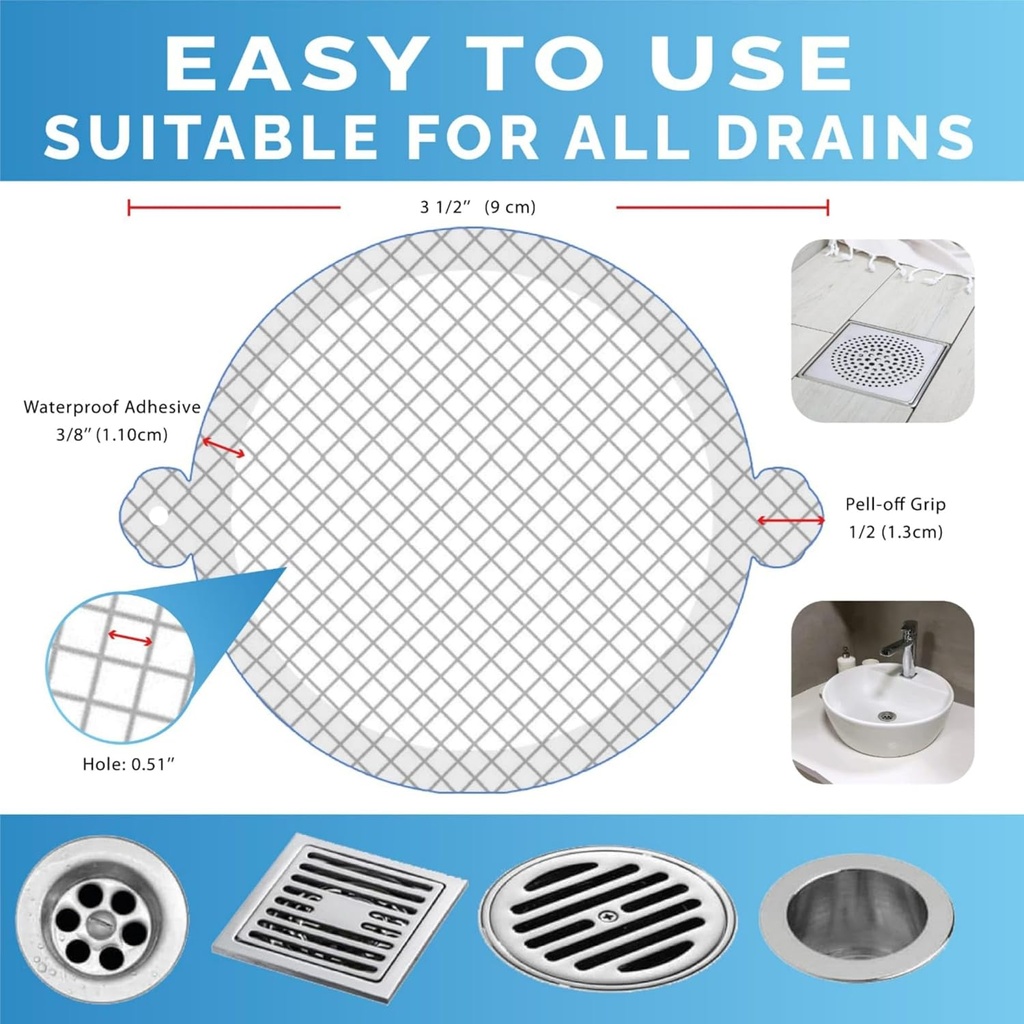 EASY TO USE
SUITABLE FOR ALL DRAINS

3 1/2" (9 cm)

Waterproof Adhesive
3/8" (1.10cm)

Pell-off Grip
1/2 (1.3cm)

Hole: 0.51"