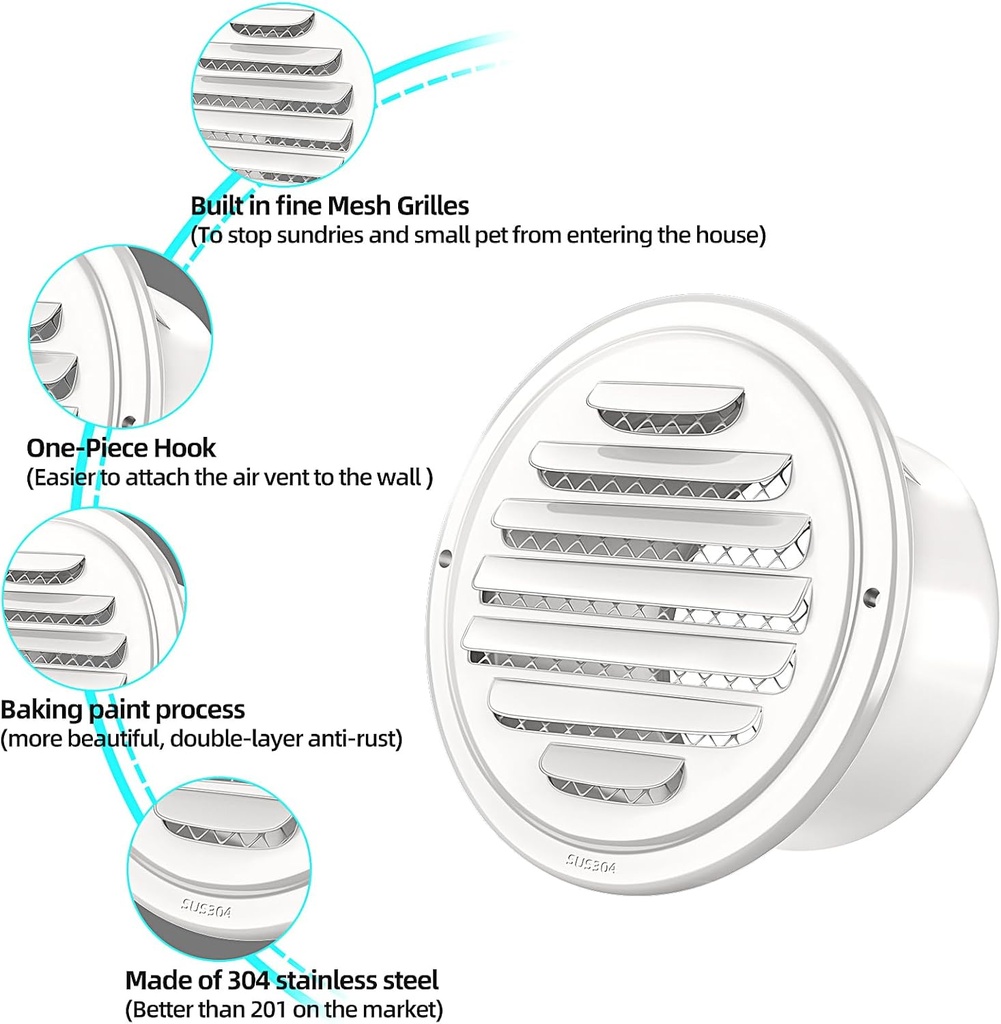 Built in fine Mesh Grilles
(To stop sundries and small pet from entering the house)

One-Piece Hook
(Easier to attach the air vent to the wall )

Baking paint process
(more beautiful, double-layer anti-rust)

SUS304

Made of 304 stainless steel
(Better than 201 on the market)

SUS304