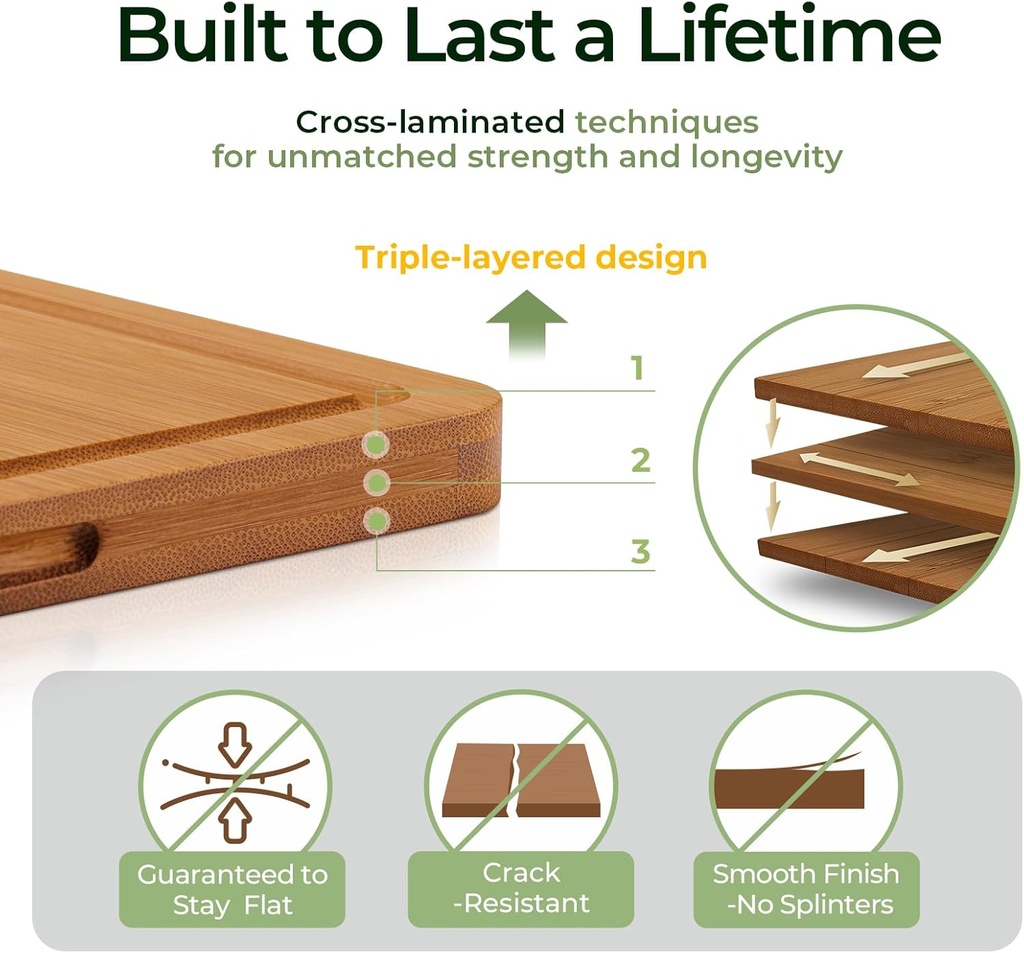 Built to Last a Lifetime

Cross-laminated techniques for unmatched strength and longevity

Triple-layered design

1

2

3

Guaranteed to Stay Flat

Crack -Resistant

Smooth Finish -No Splinters