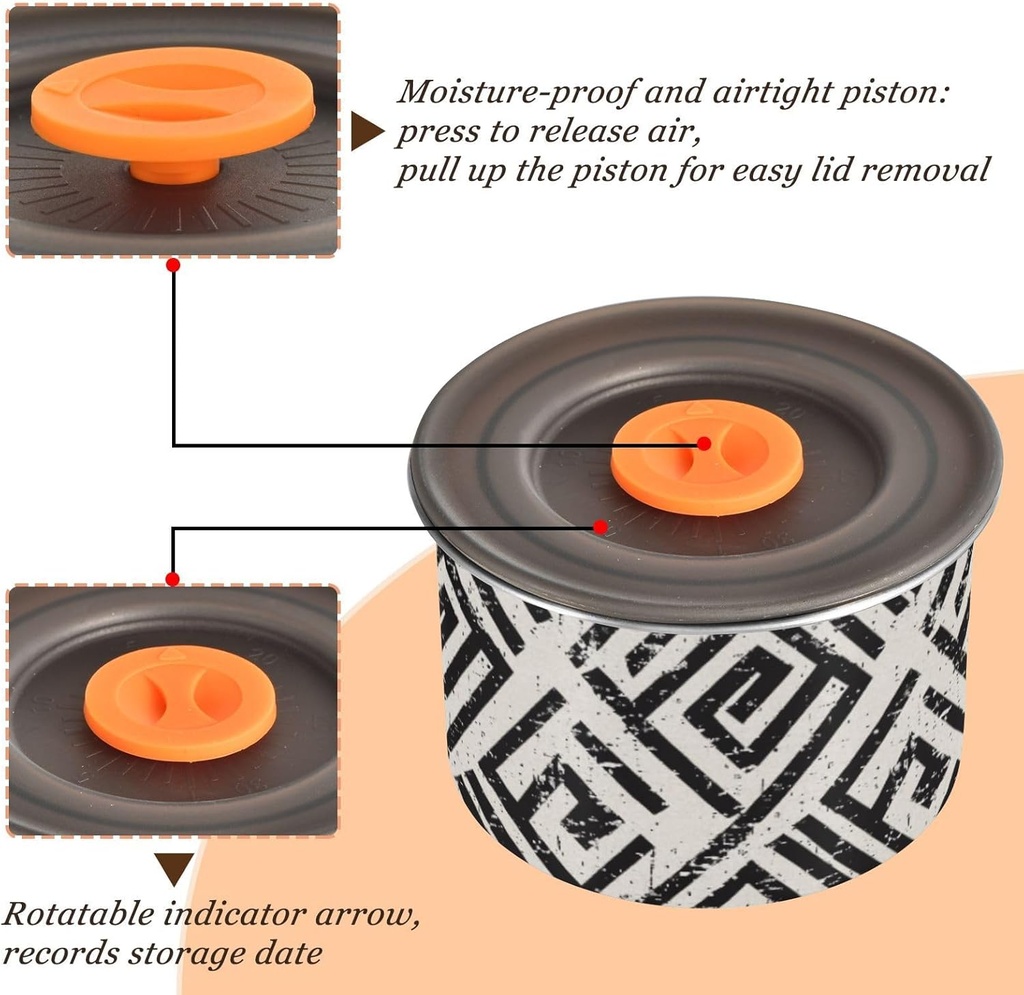 Moisture-proof and airtight piston:
press to release air,
pull up the piston for easy lid removal

20

20

Rotatable indicator arrow,
records storage date