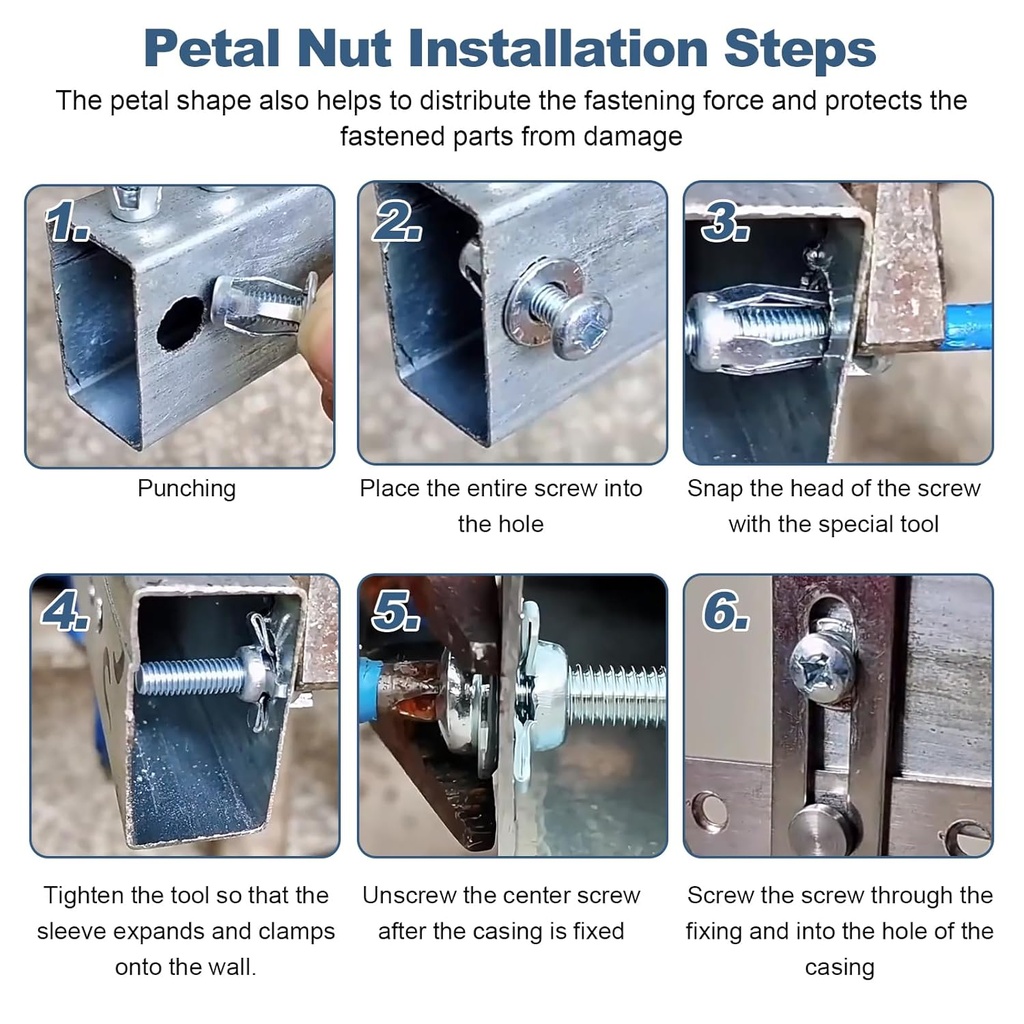 Petal Nut Installation Steps

The petal shape also helps to distribute the fastening force and protects the fastened parts from damage

1.

Punching

2.

Place the entire screw into the hole

3.

Snap the head of the screw with the special tool

4.

Tighten the tool so that the sleeve expands and clamps onto the wall.

5.

Unscrew the center screw after the casing is fixed

6.

Screw the screw through the fixing and into the hole of the casing