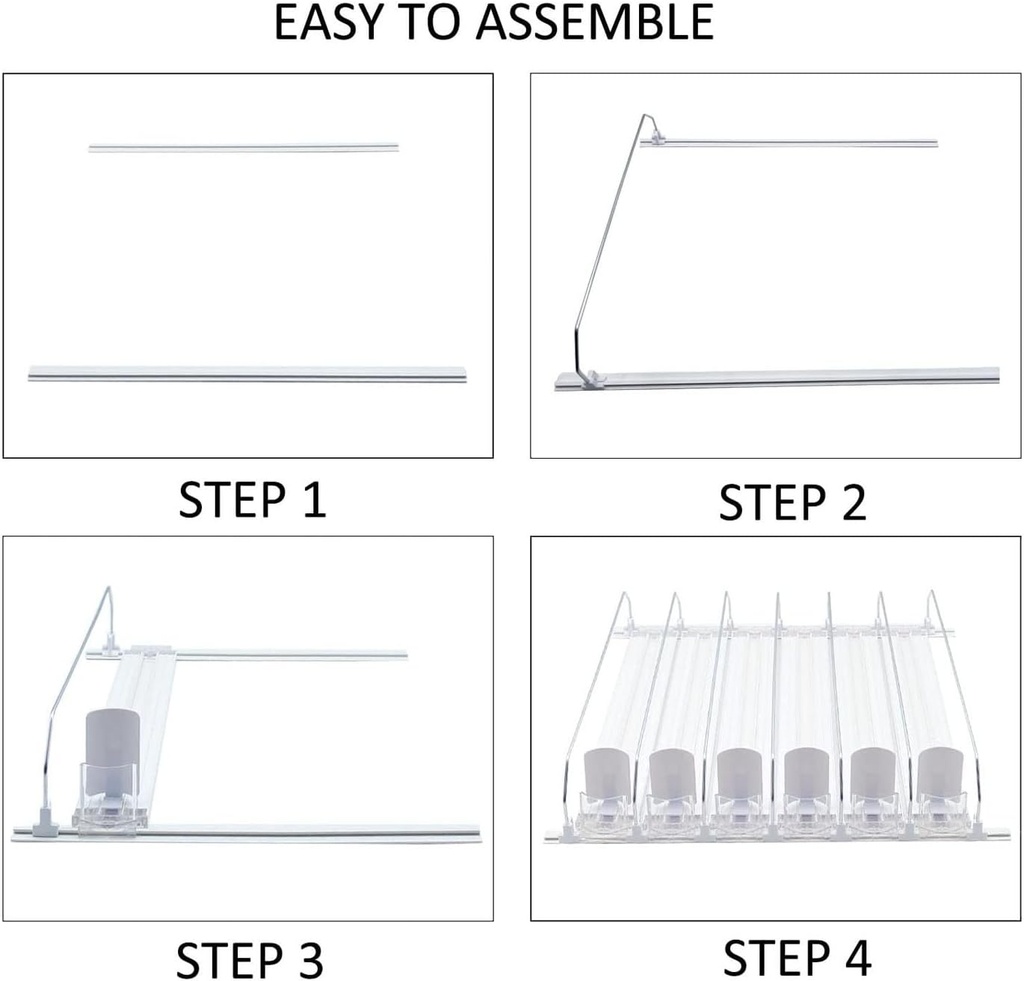 EASY TO ASSEMBLE

STEP 1

STEP 2

STEP 3

STEP 4