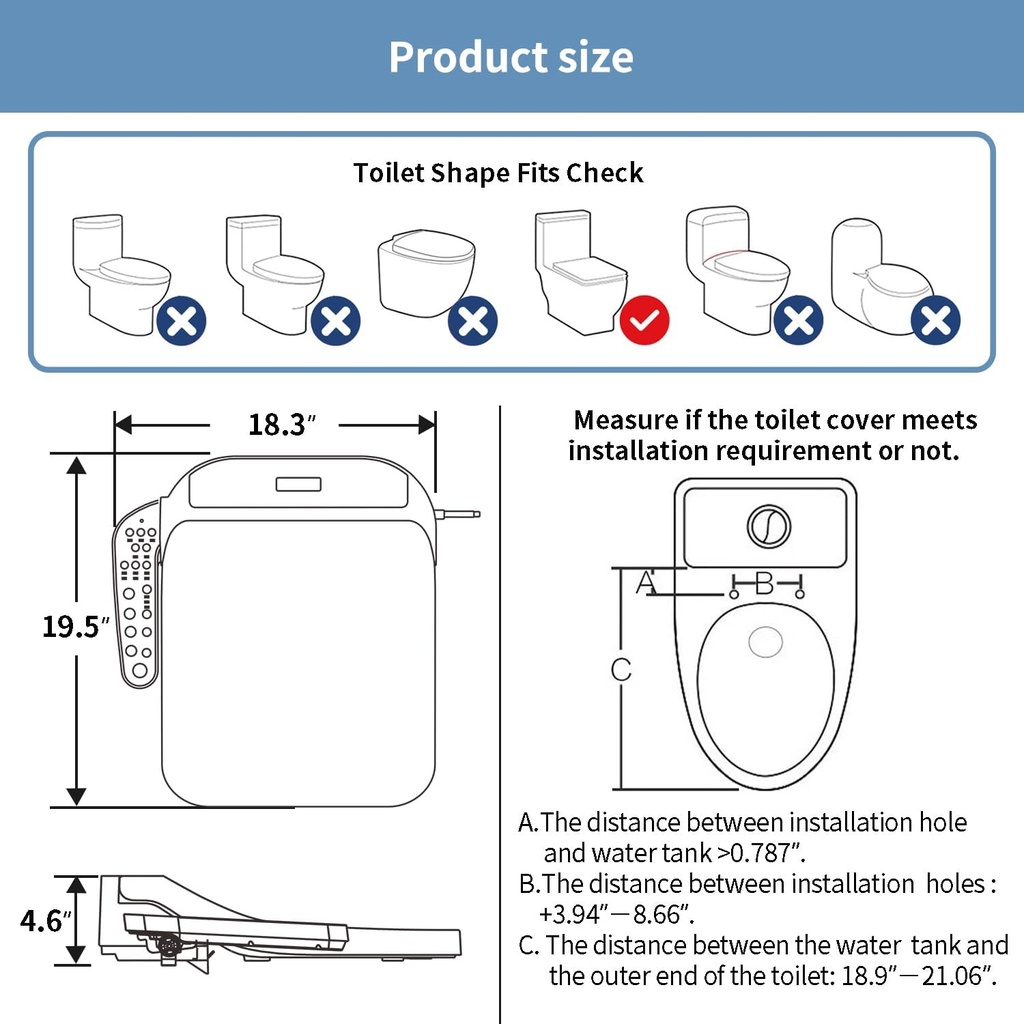 Product size

Toilet Shape Fits Check

18.3″

19.5″

4.6″

Measure if the toilet cover meets installation requirement or not.

A

B

C

A.The distance between installation hole and water tank >0.787″.

B.The distance between installation holes : +3.94″—8.66″.

C. The distance between the water tank and the outer end of the toilet: 18.9″—21.06″.