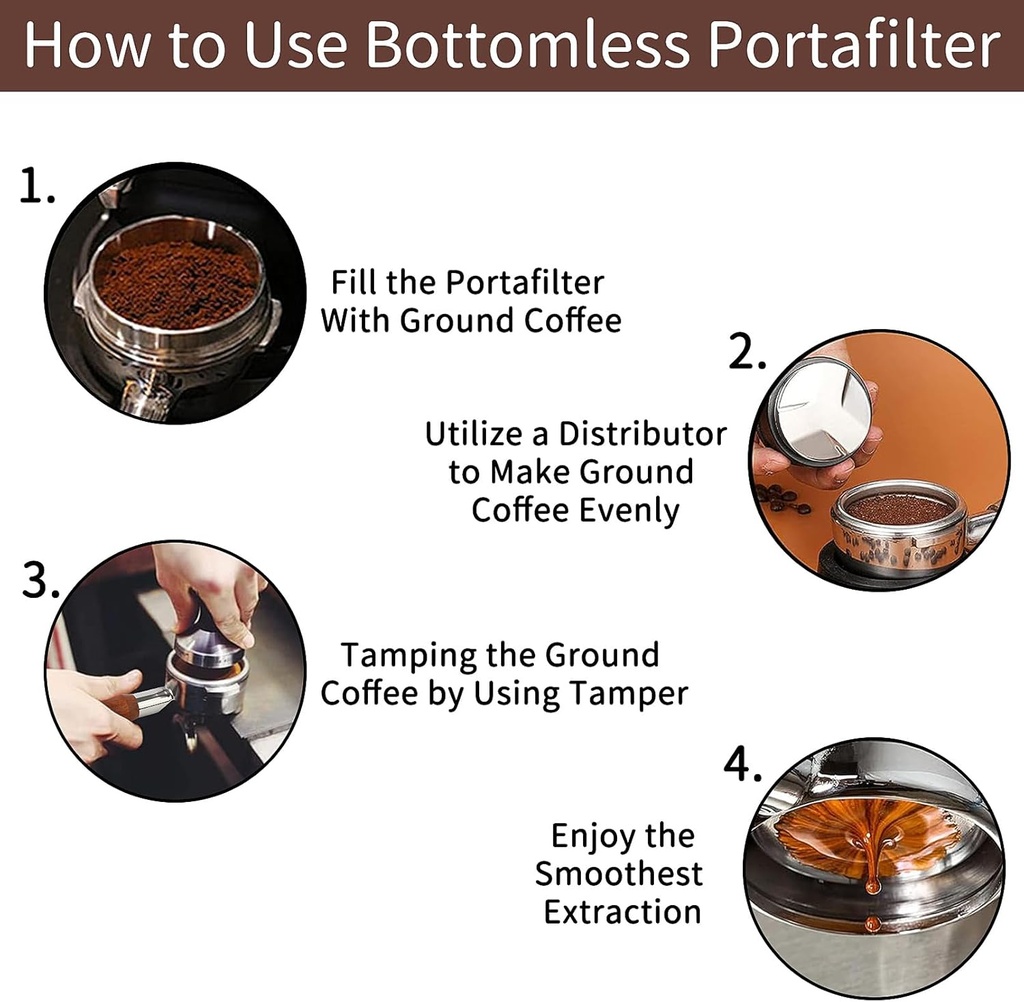 How to Use Bottomless Portafilter

1.

Fill the Portafilter With Ground Coffee

2.

Utilize a Distributor to Make Ground Coffee Evenly

3.

Tamping the Ground Coffee by Using Tamper

4.

Enjoy the Smoothest Extraction