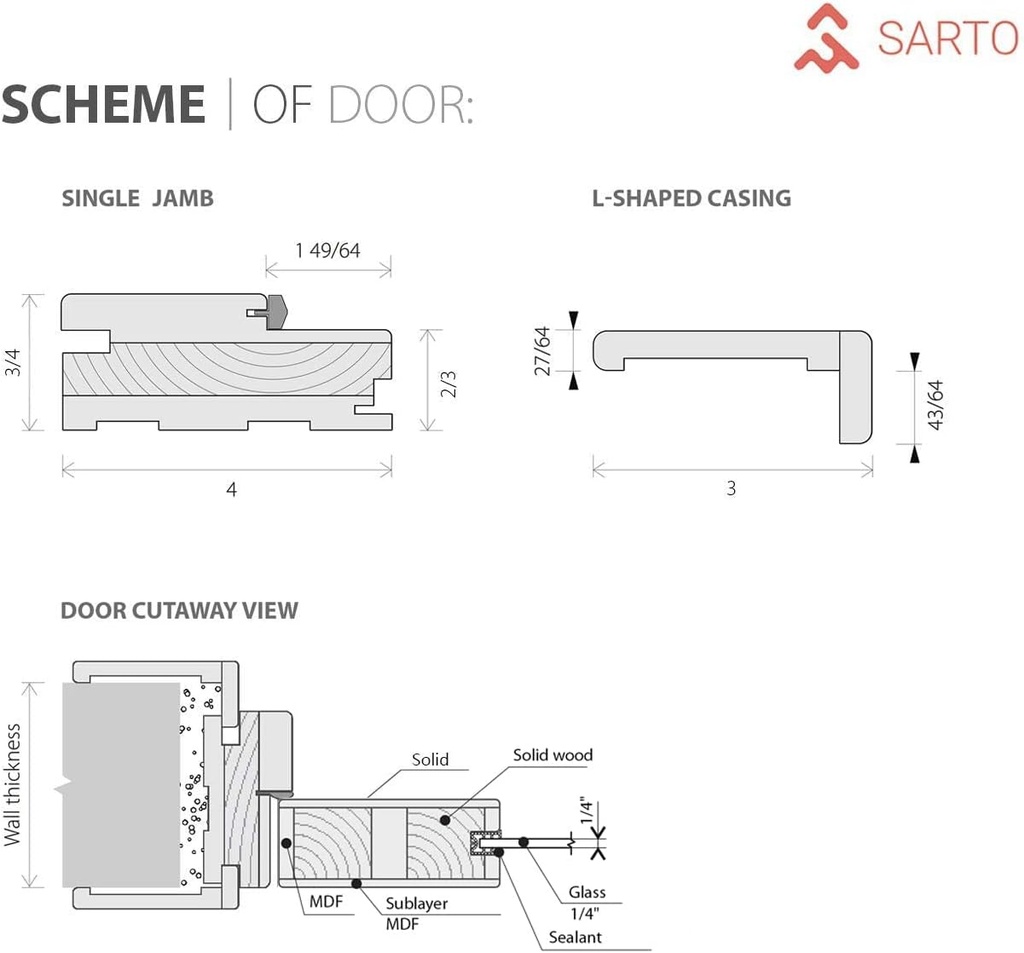 SARTO

SCHEME | OF DOOR:

SINGLE JAMB

1 49/64

3/4

2/3

4

L-SHAPED CASING

27/64

43/64

3

DOOR CUTAWAY VIEW

Wall thickness

Solid

Solid wood

1/4"

MDF

Sublayer
MDF

Glass
1/4"

Sealant