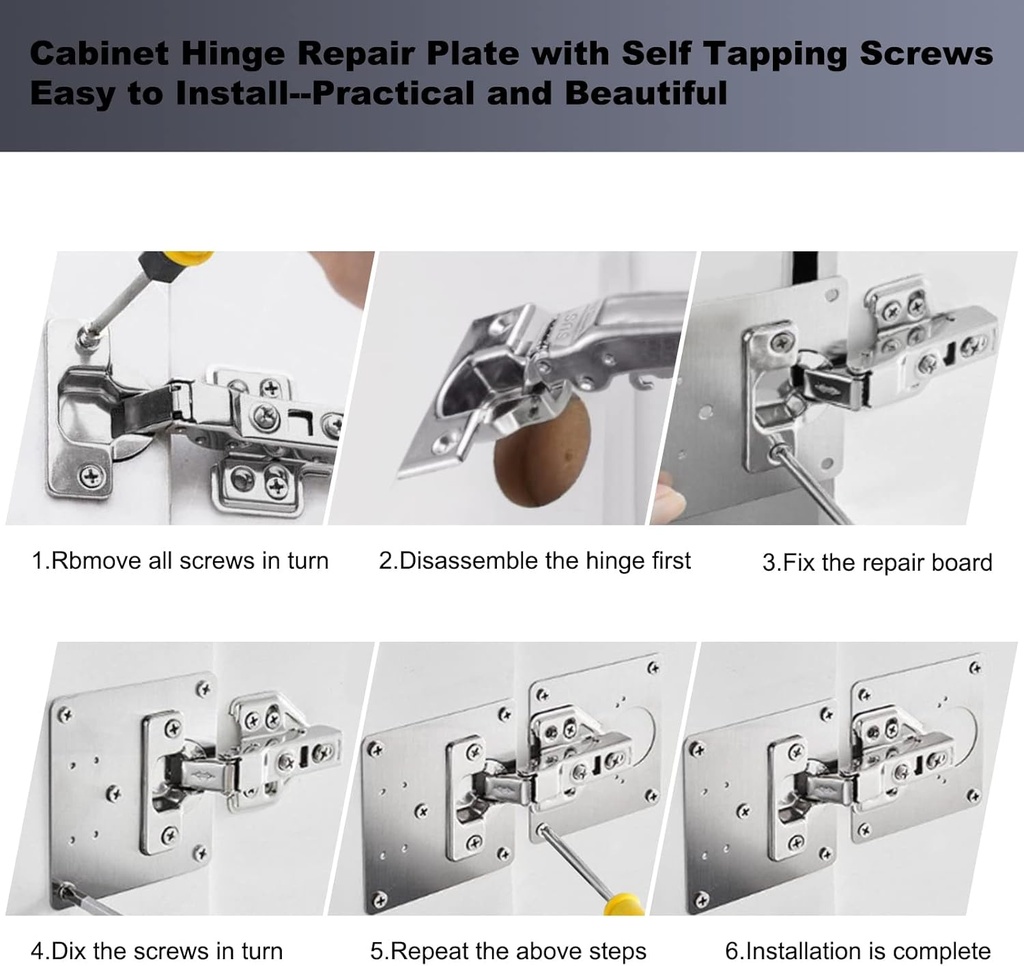 Cabinet Hinge Repair Plate with Self Tapping Screws
Easy to Install--Practical and Beautiful

1.Rbmove all screws in turn

2.Disassemble the hinge first

3.Fix the repair board

4.Dix the screws in turn

5.Repeat the above steps

6.Installation is complete