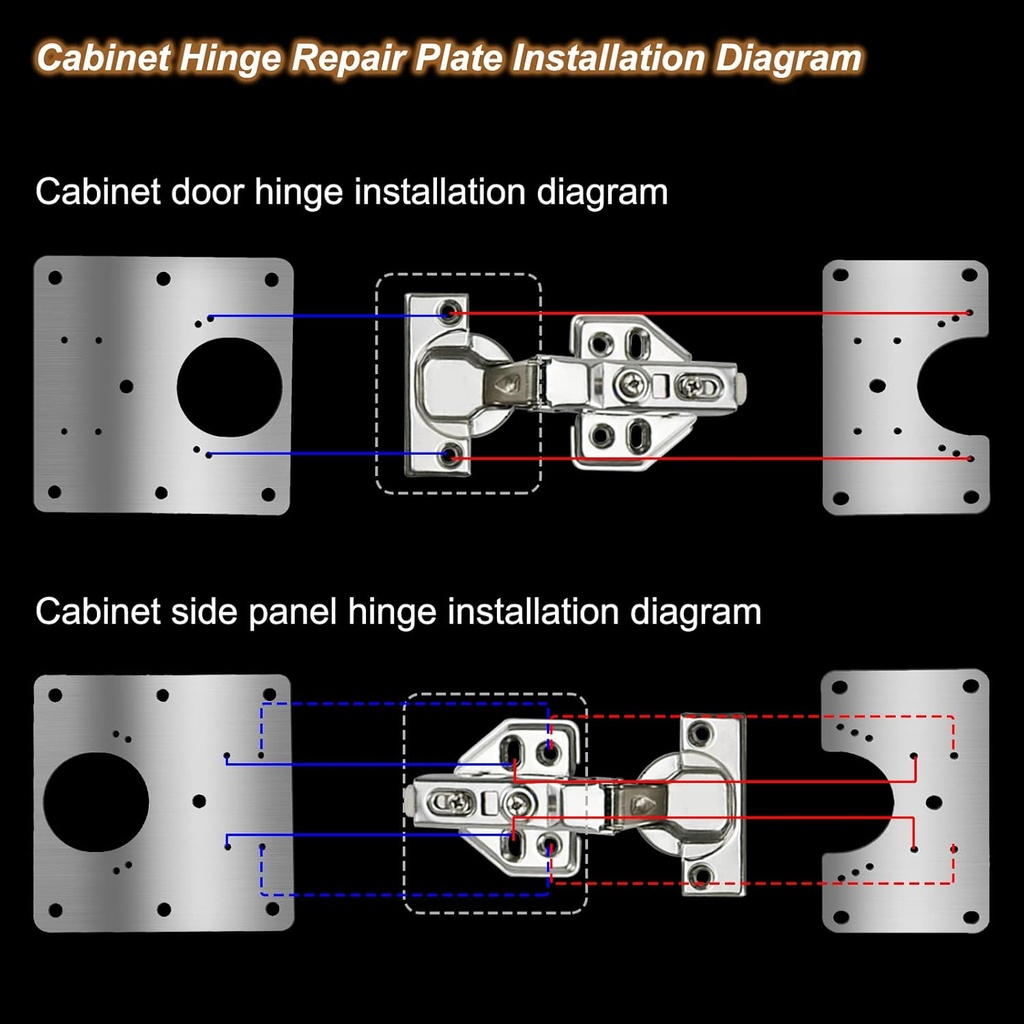 Cabinet Hinge Repair Plate Installation Diagram

Cabinet door hinge installation diagram

Cabinet side panel hinge installation diagram