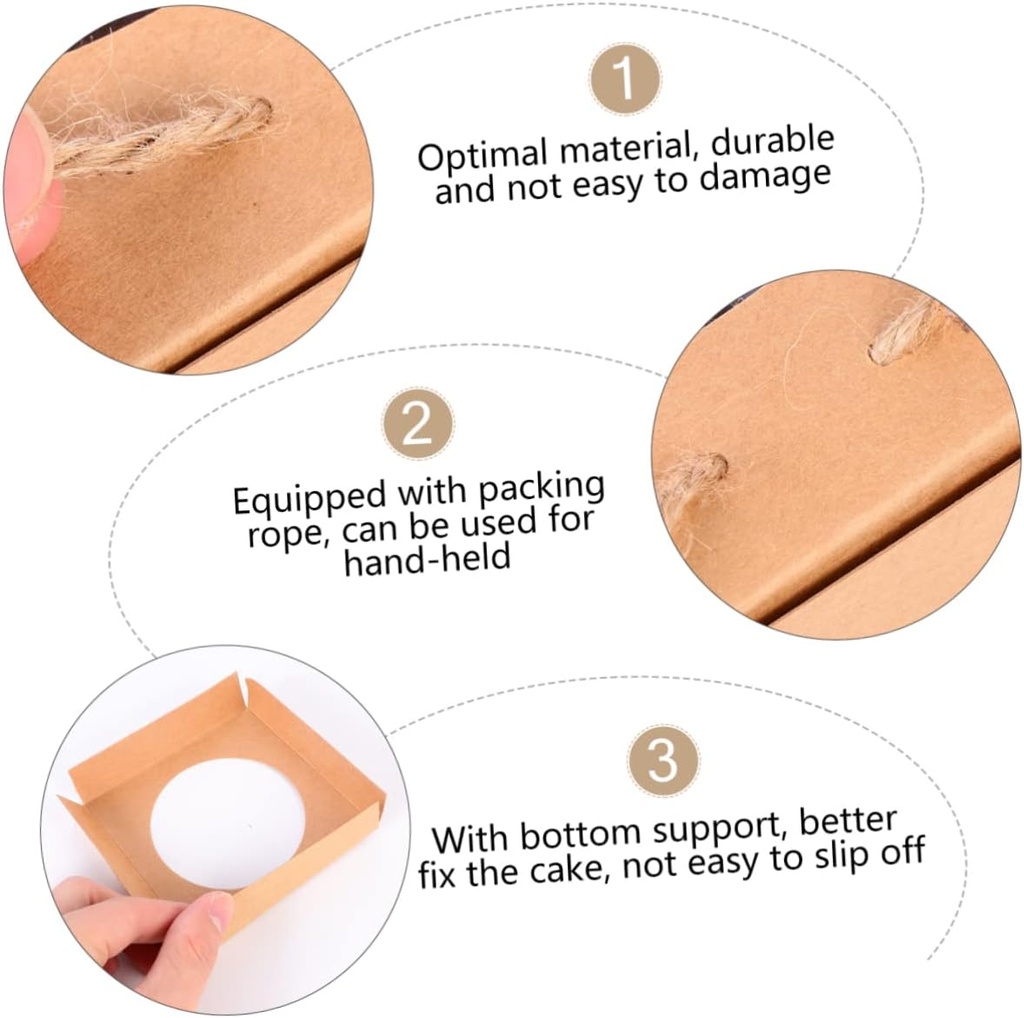 1

Optimal material, durable and not easy to damage

2

Equipped with packing rope, can be used for hand-held

3

With bottom support, better fix the cake, not easy to slip off