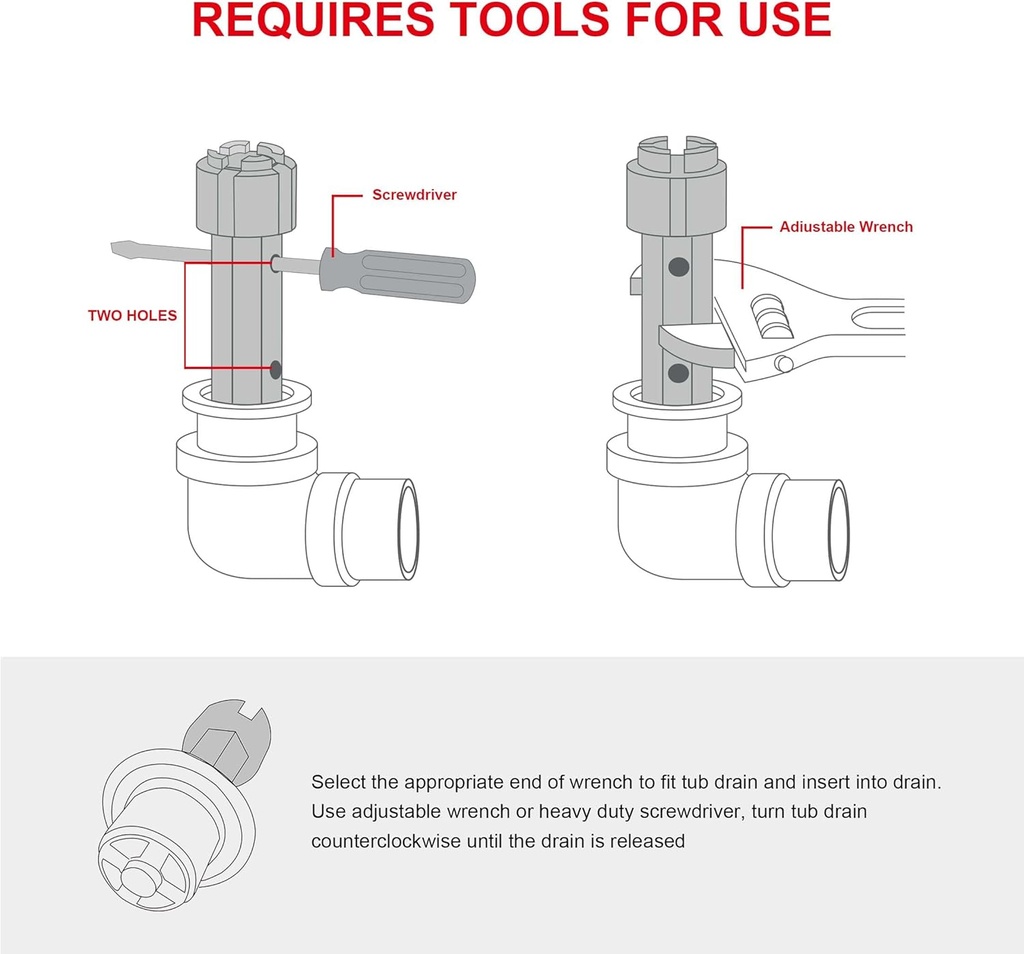 REQUIRES TOOLS FOR USE

Screwdriver

TWO HOLES

Adiustable Wrench

Select the appropriate end of wrench to fit tub drain and insert into drain. Use adjustable wrench or heavy duty screwdriver, turn tub drain counterclockwise until the drain is released