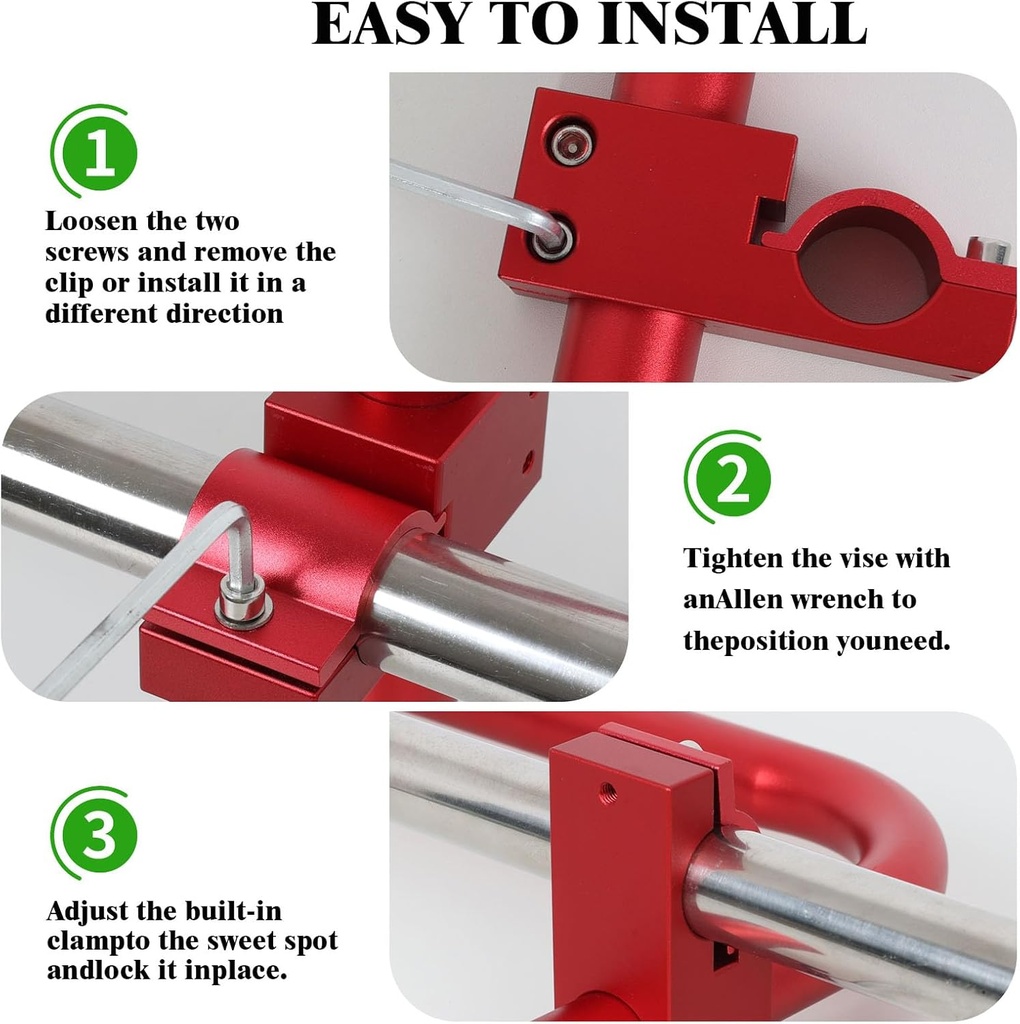 EASY TO INSTALL

1

Loosen the two screws and remove the clip or install it in a different direction

2

Tighten the vise with anAllen wrench to theposition youneed.

3

Adjust the built-in clampto the sweet spot andlock it inplace.