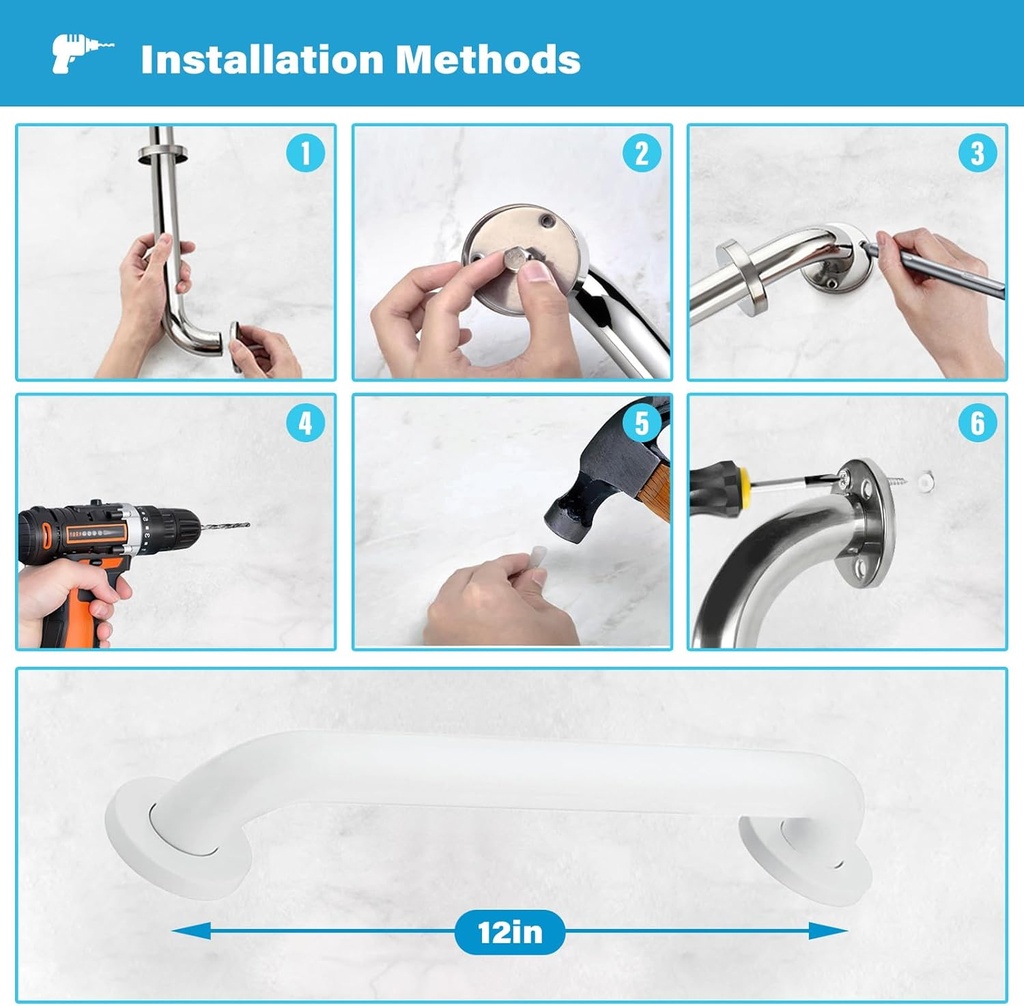 Installation Methods

1

2

3

4

5

6

12in