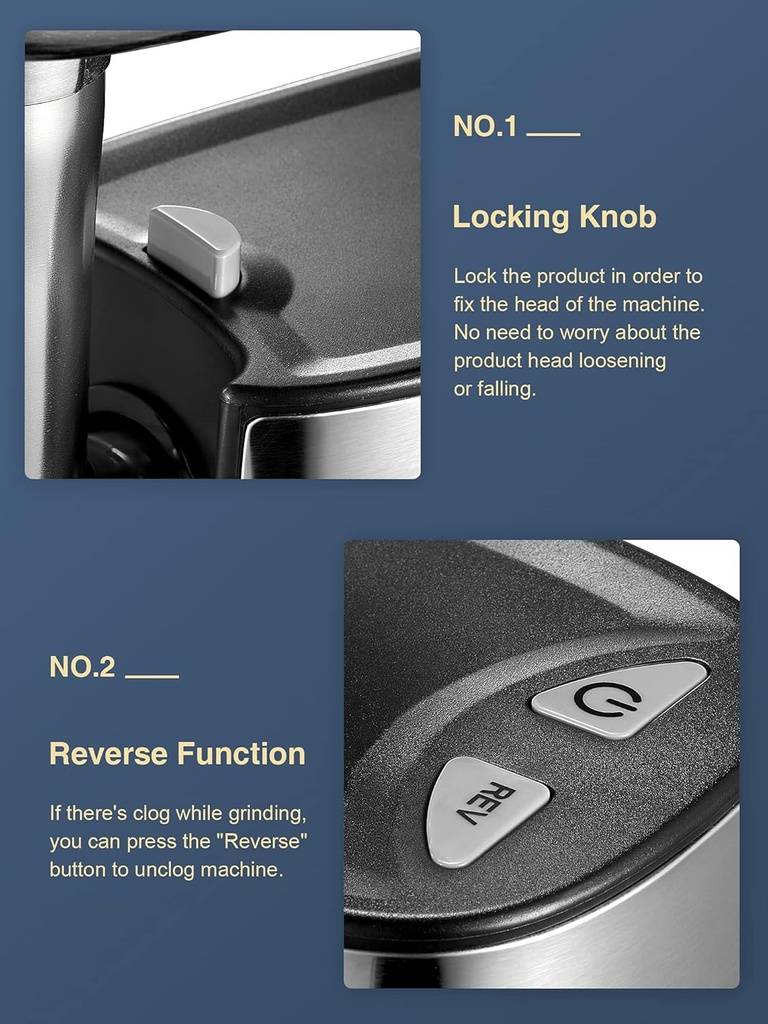 NO.1

Locking Knob

Lock the product in order to fix the head of the machine. No need to worry about the product head loosening or falling.

NO.2

Reverse Function

If there's clog while grinding, you can press the "Reverse" button to unclog machine.

REV