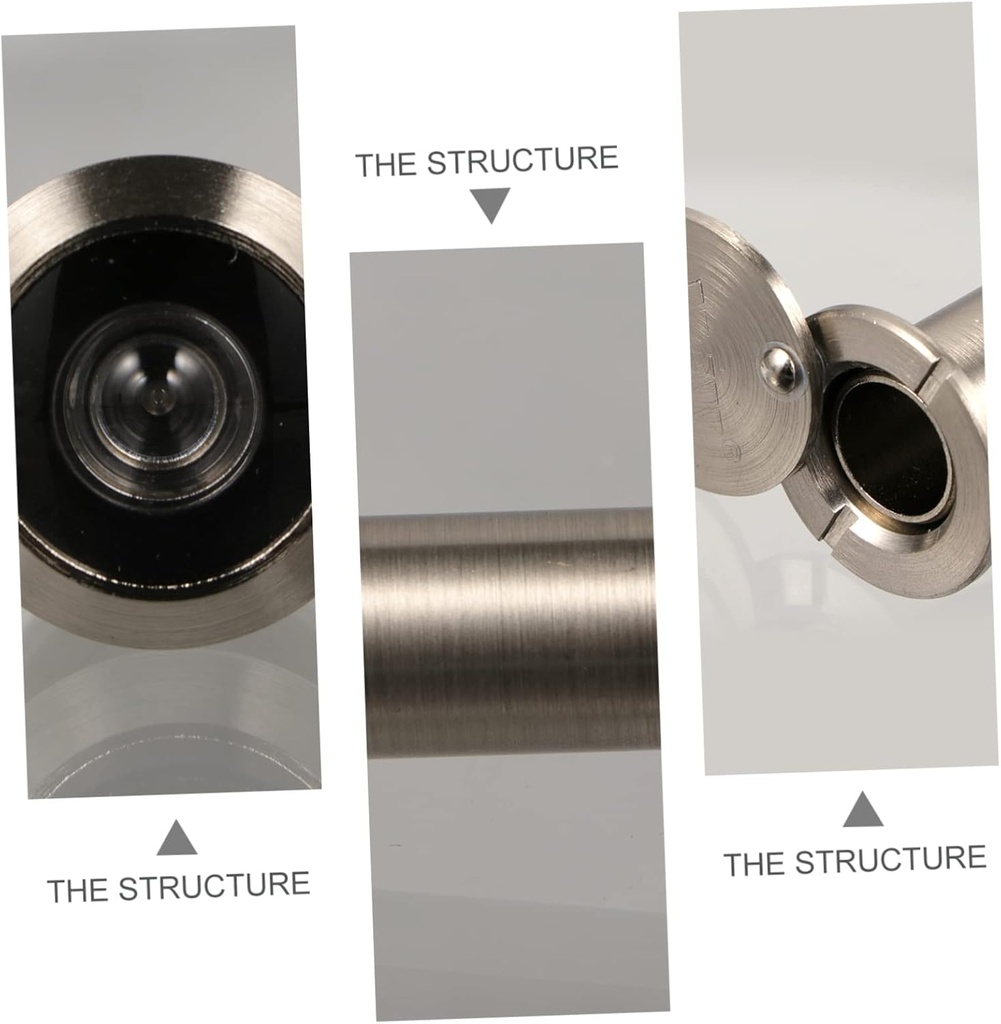 THE STRUCTURE

THE STRUCTURE

THE STRUCTURE