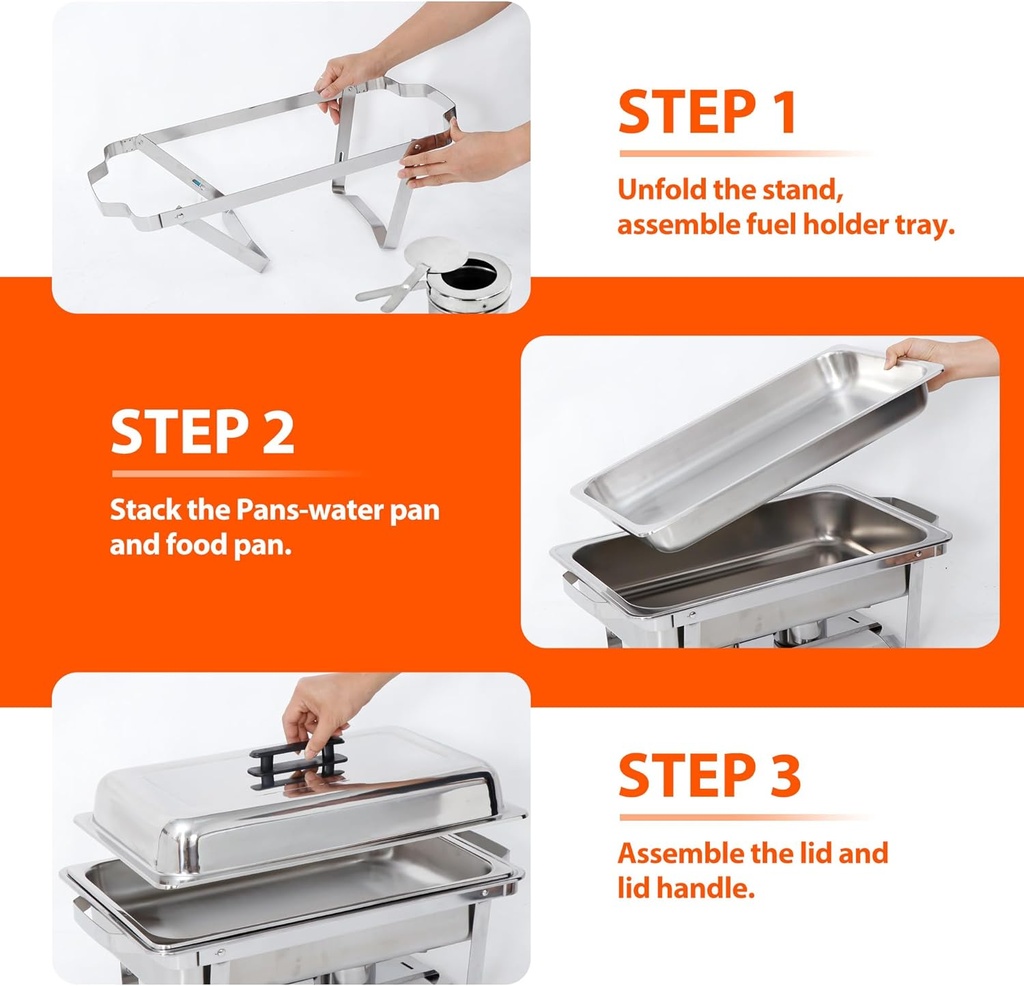 STEP 1

Unfold the stand, assemble fuel holder tray.

STEP 2

Stack the Pans-water pan and food pan.

STEP 3

Assemble the lid and lid handle.