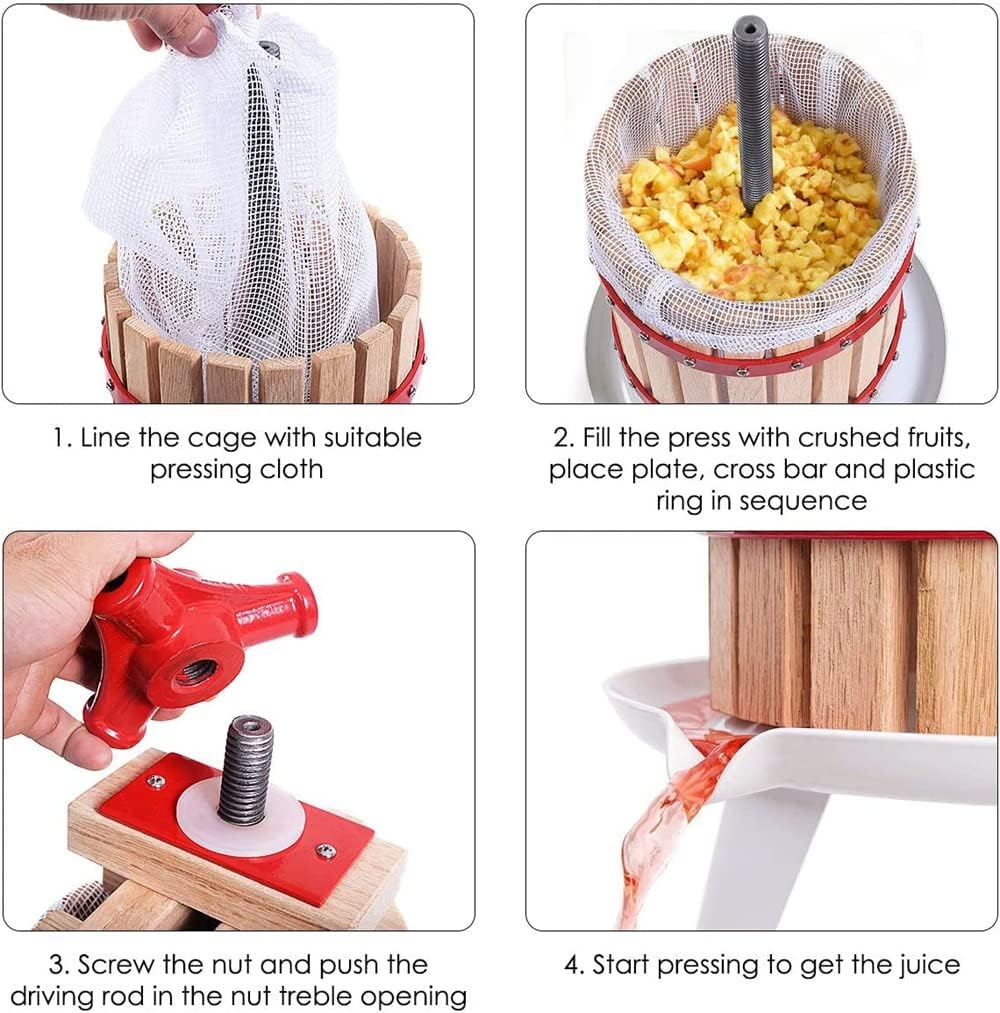 1. Line the cage with suitable pressing cloth

2. Fill the press with crushed fruits, place plate, cross bar and plastic ring in sequence

3. Screw the nut and push the driving rod in the nut treble opening

4. Start pressing to get the juice