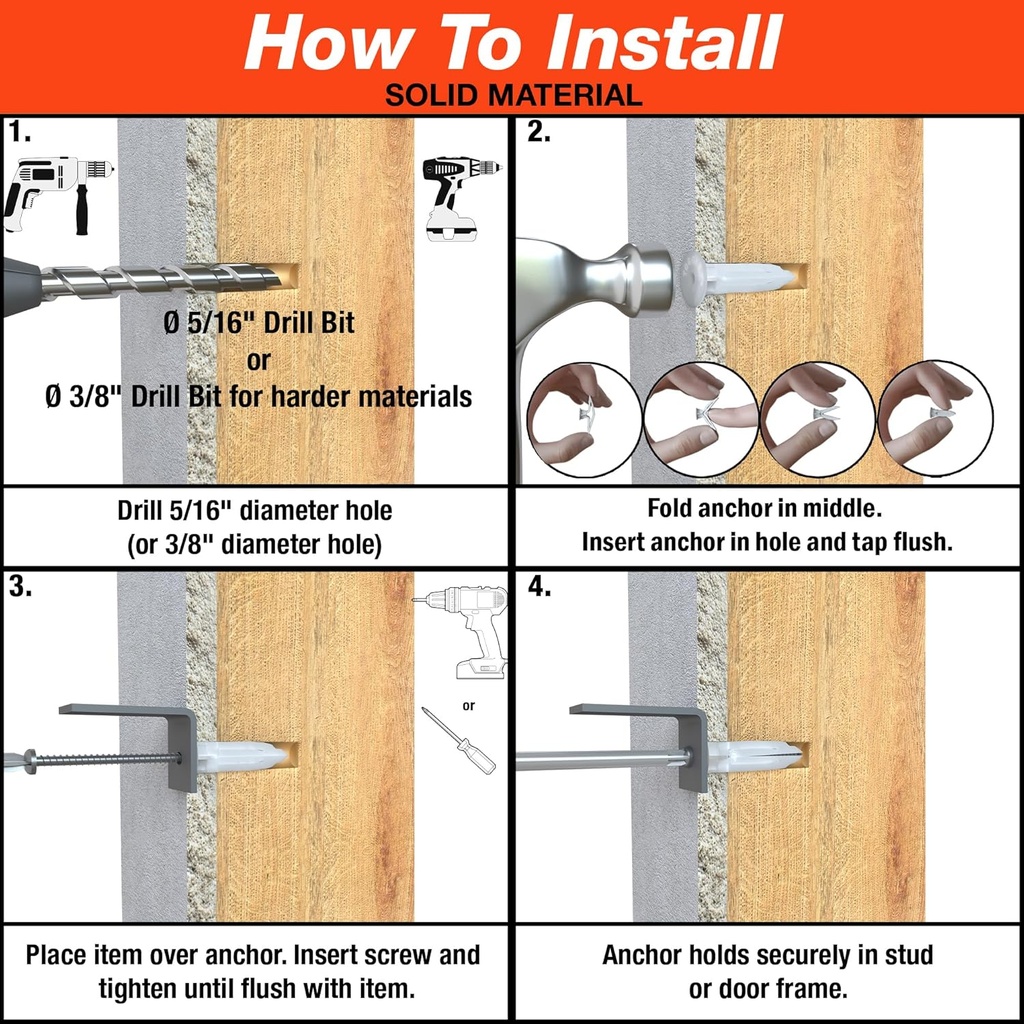 How To Install
SOLID MATERIAL

1.

Ø 5/16" Drill Bit
or
Ø 3/8" Drill Bit for harder materials

Drill 5/16" diameter hole
(or 3/8" diameter hole)

2.

Fold anchor in middle.
Insert anchor in hole and tap flush.

3.

or

Place item over anchor. Insert screw and tighten until flush with item.

4.

Anchor holds securely in stud or door frame.