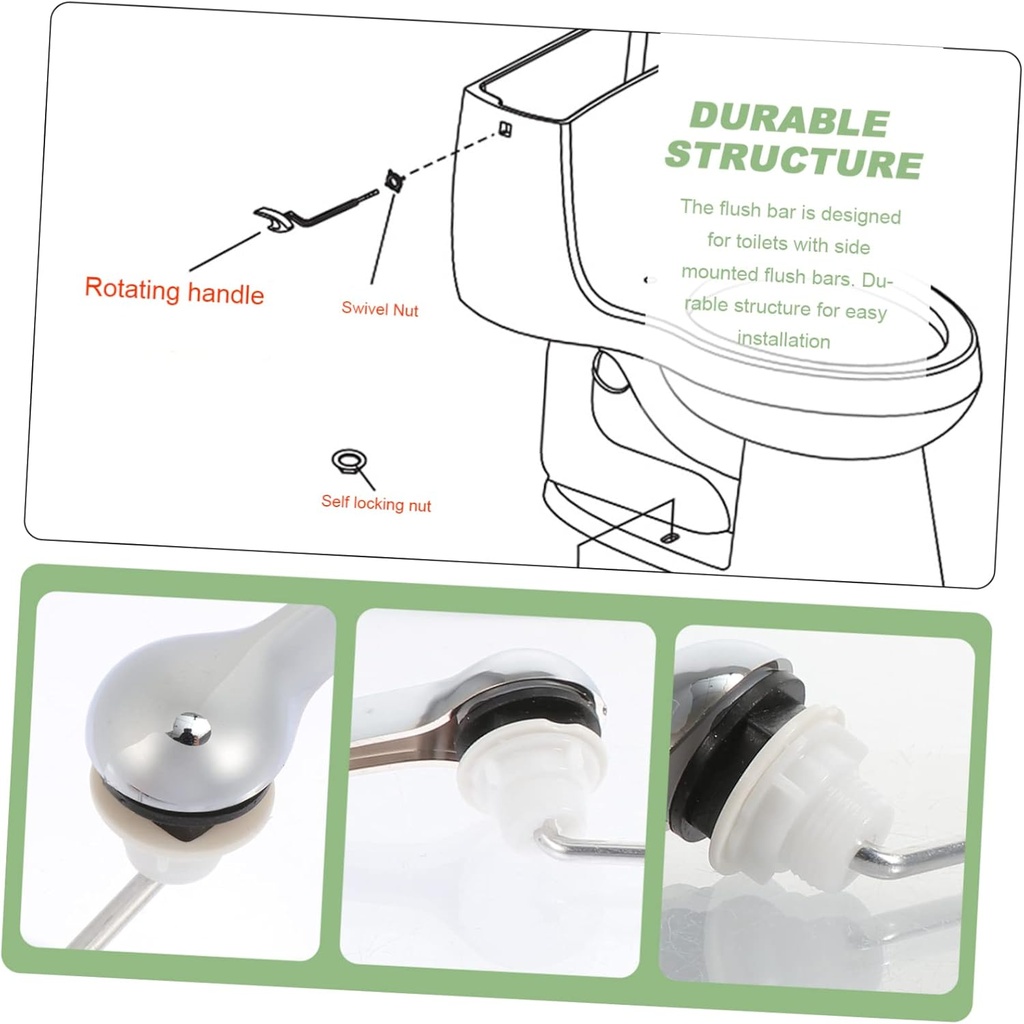 DURABLE STRUCTURE

The flush bar is designed for toilets with side mounted flush bars. Durable structure for easy installation

Rotating handle

Swivel Nut

Self locking nut