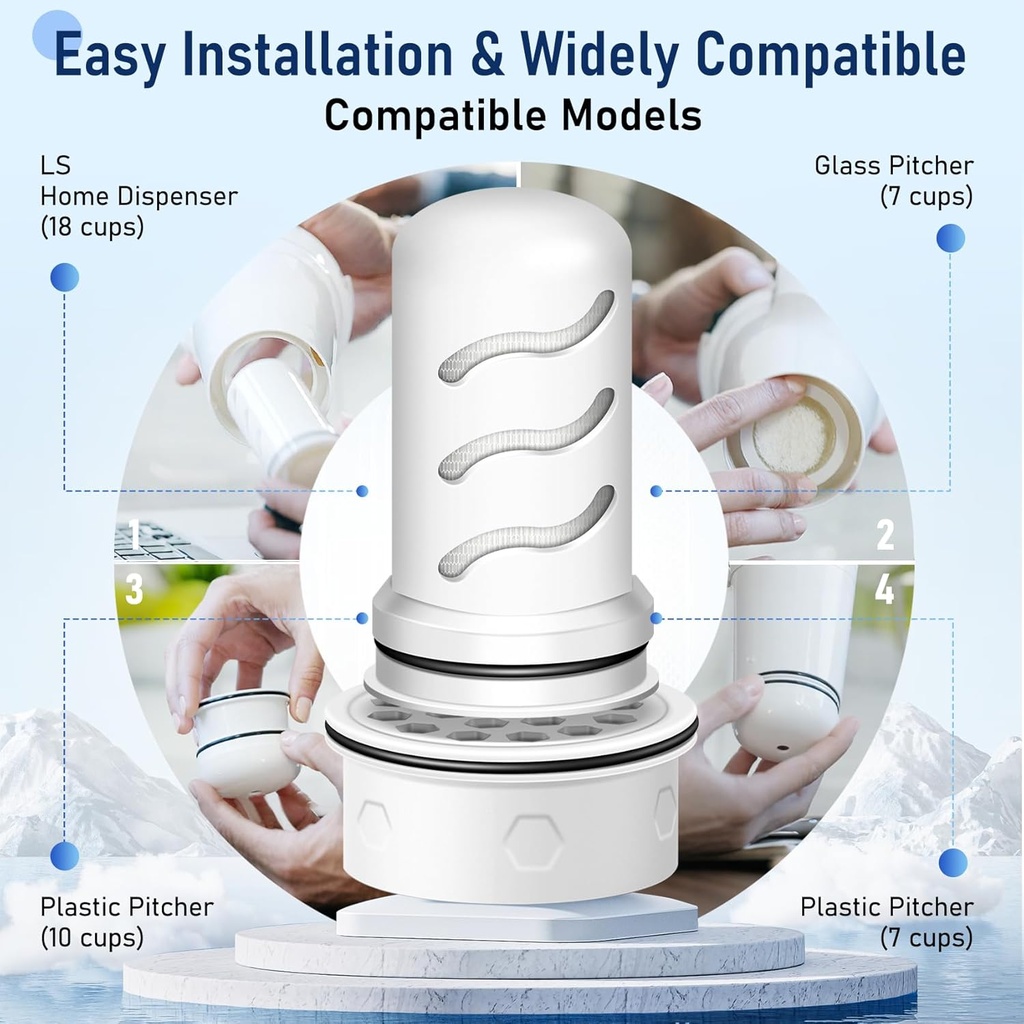 Easy Installation & Widely Compatible
Compatible Models

LS
Home Dispenser
(18 cups)

Glass Pitcher
(7 cups)

1

2

3

4

Plastic Pitcher
(10 cups)

Plastic Pitcher
(7 cups)