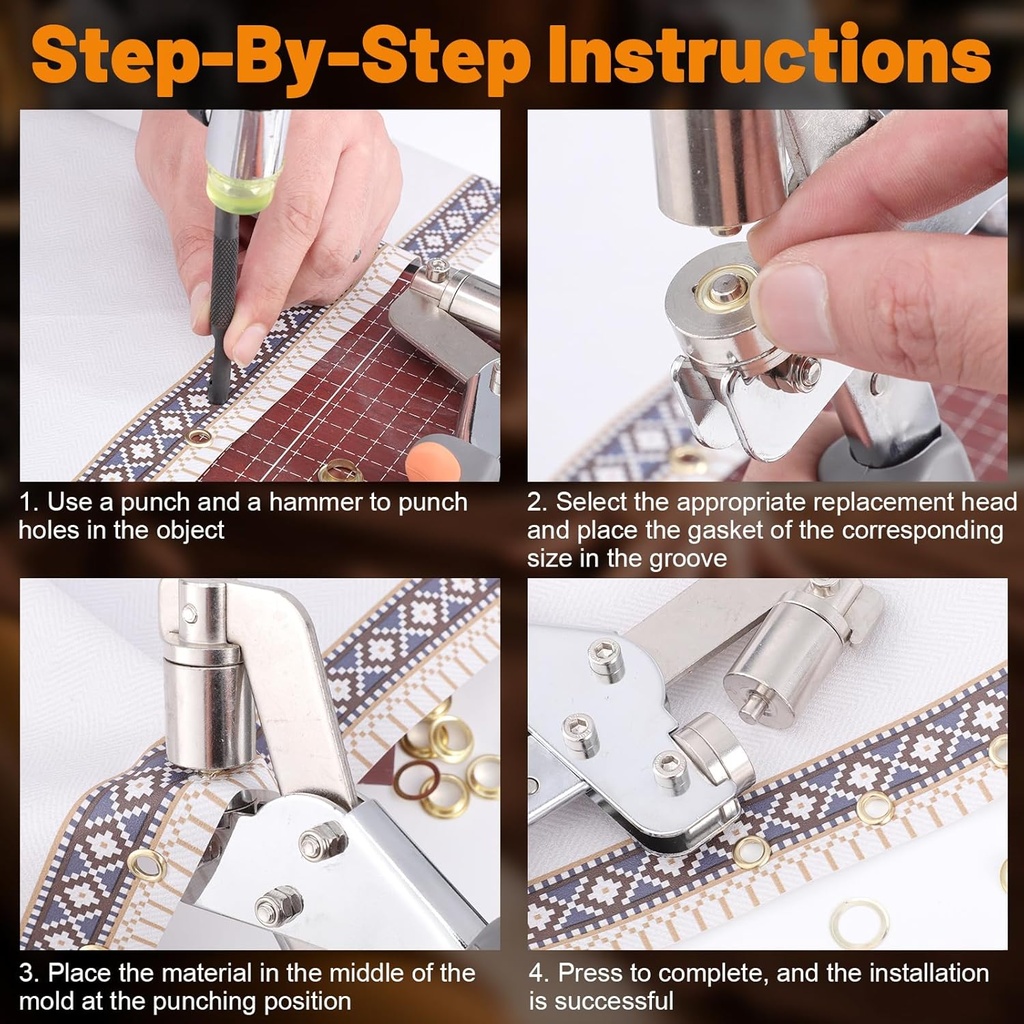 Step-By-Step Instructions

1. Use a punch and a hammer to punch holes in the object

2. Select the appropriate replacement head and place the gasket of the corresponding size in the groove

3. Place the material in the middle of the mold at the punching position

4. Press to complete, and the installation is successful