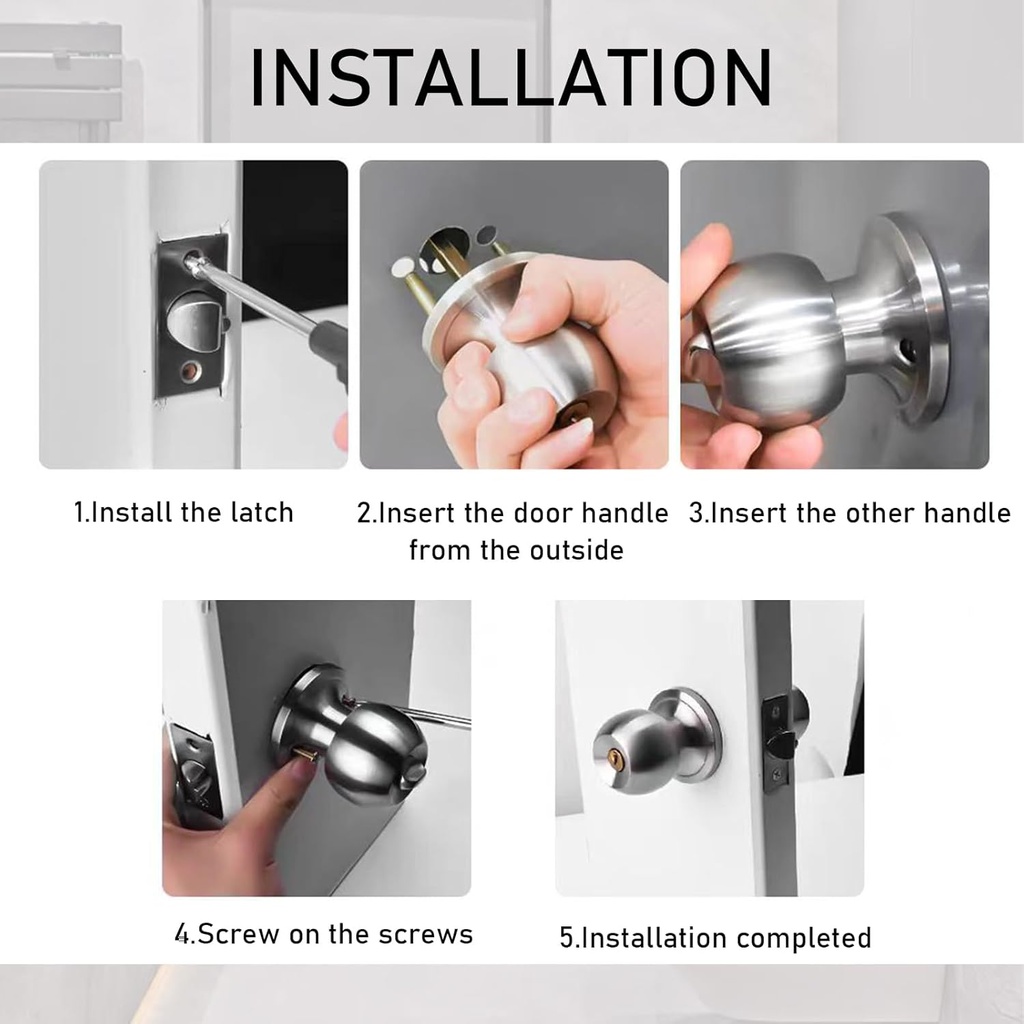 INSTALLATION

1.Install the latch

2.Insert the door handle from the outside

3.Insert the other handle

4.Screw on the screws

5.Installation completed