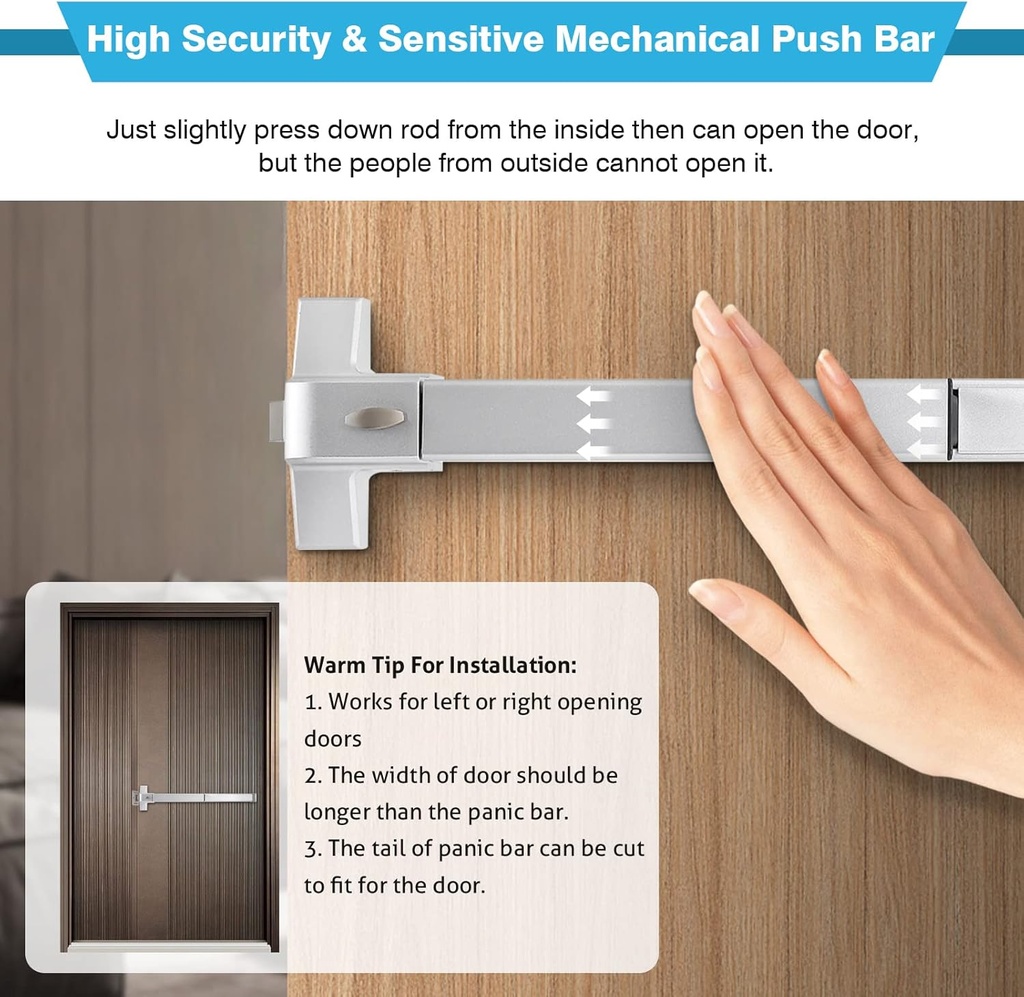 High Security & Sensitive Mechanical Push Bar

Just slightly press down rod from the inside then can open the door, but the people from outside cannot open it.

Warm Tip For Installation:
1. Works for left or right opening doors
2. The width of door should be longer than the panic bar.
3. The tail of panic bar can be cut to fit for the door.