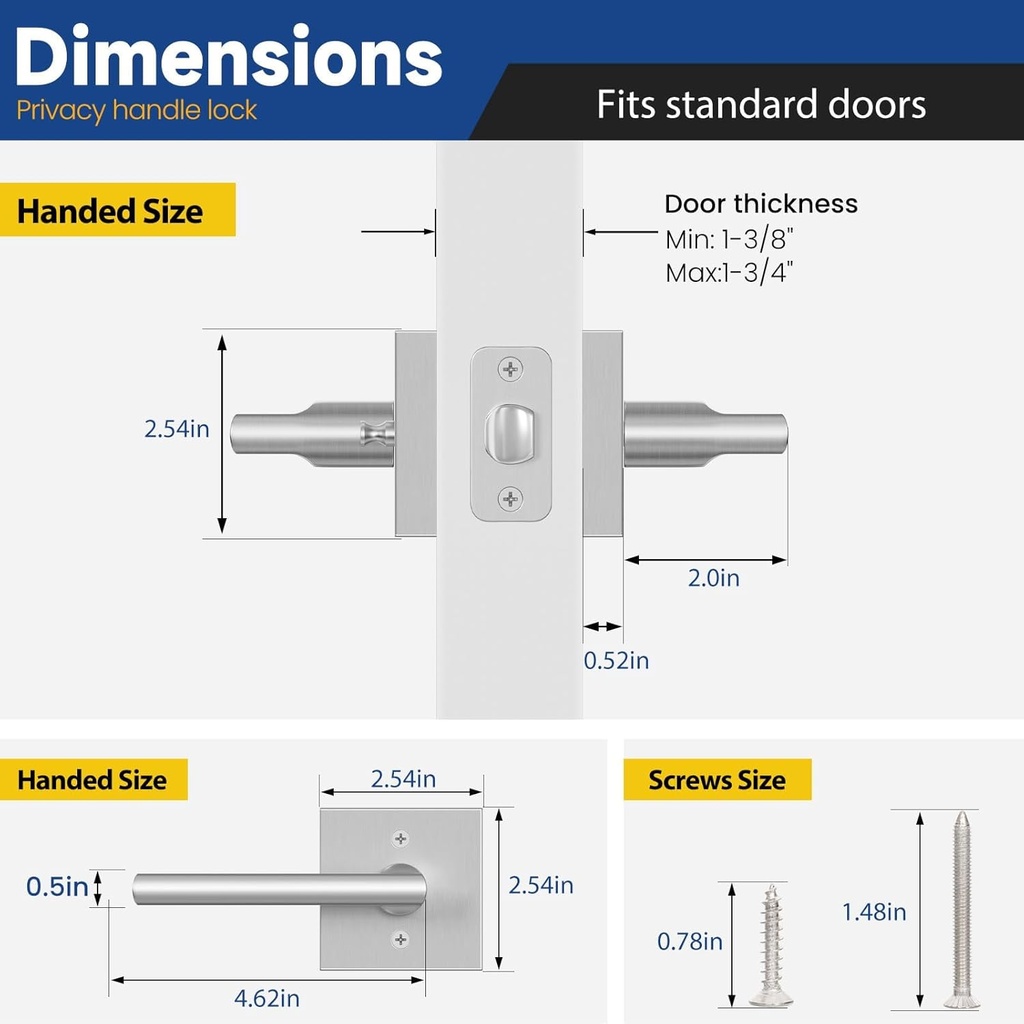 Dimensions
Privacy handle lock

Fits standard doors

Handed Size

Door thickness
Min: 1-3/8"
Max:1-3/4"

2.54in

2.0in

0.52in

Handed Size

2.54in

0.5in

2.54in

4.62in

Screws Size

0.78in

1.48in