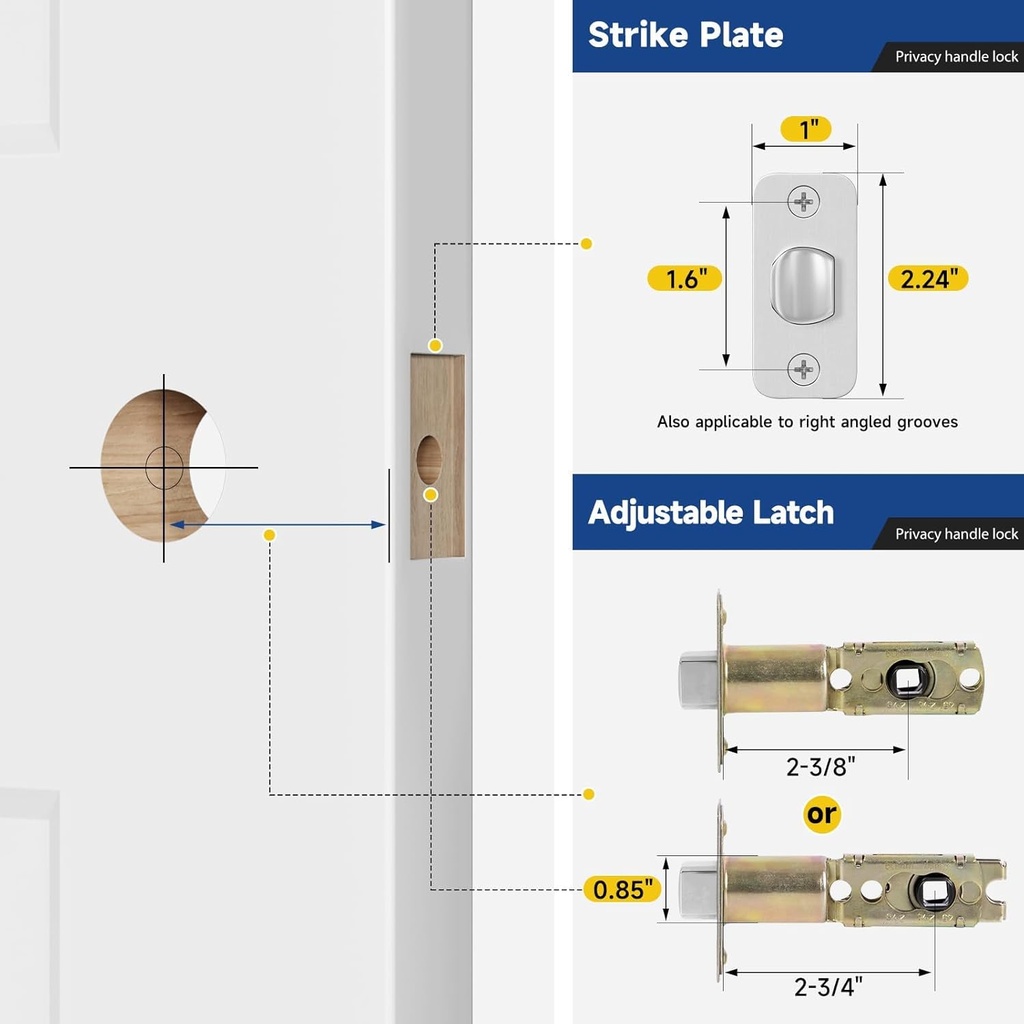 Strike Plate

Privacy handle lock

1"

1.6"

2.24"

Also applicable to right angled grooves

Adjustable Latch

Privacy handle lock

2-3/8"

or

0.85"

2-3/4"