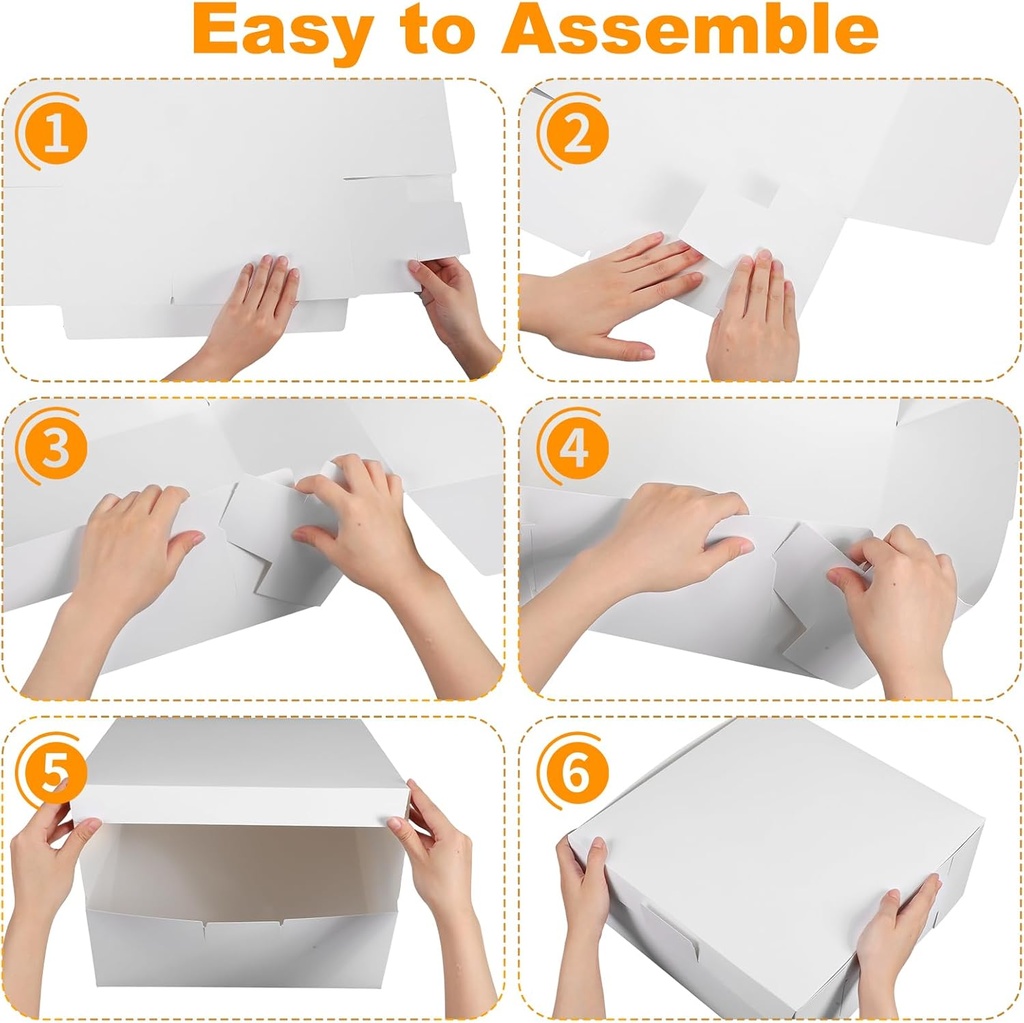 Easy to Assemble

1

2

3

4

5

6