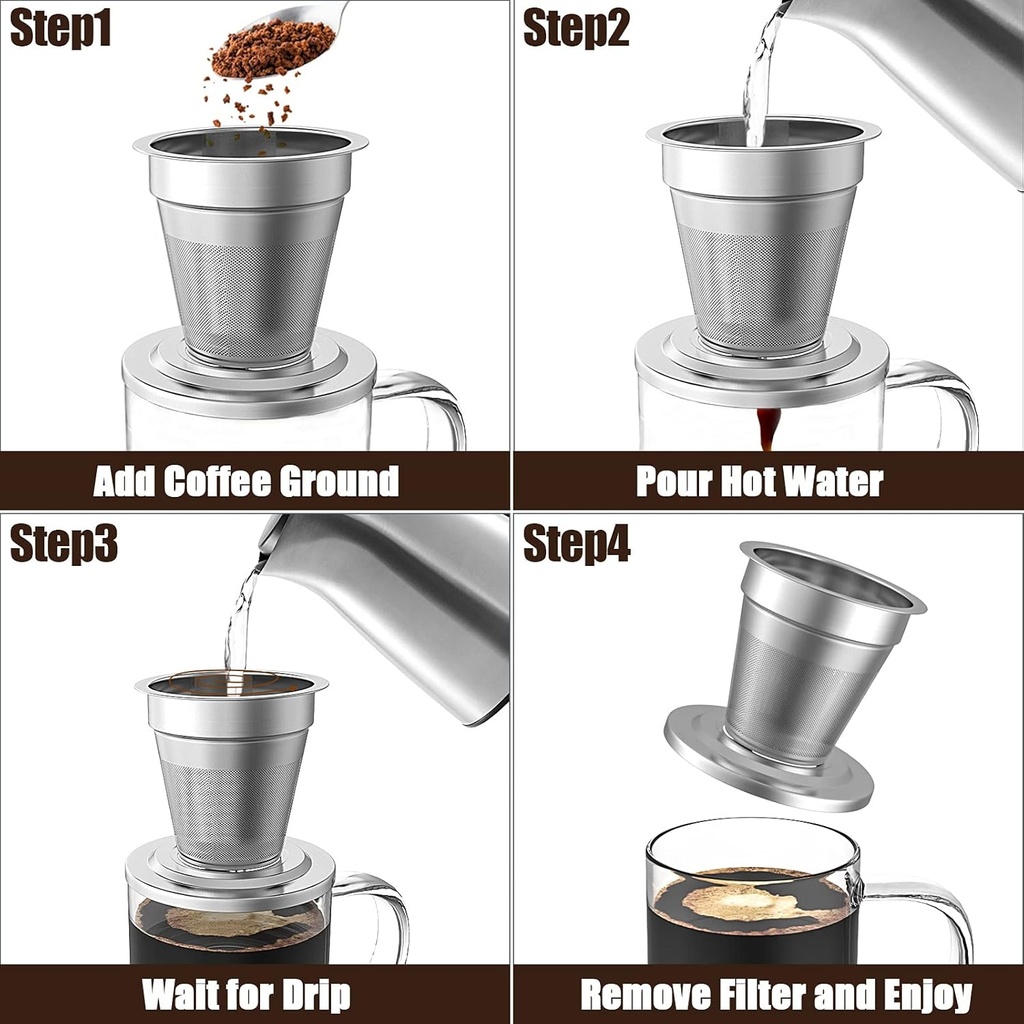 Step1

Add Coffee Ground

Step2

Pour Hot Water

Step3

Wait for Drip

Step4

Remove Filter and Enjoy