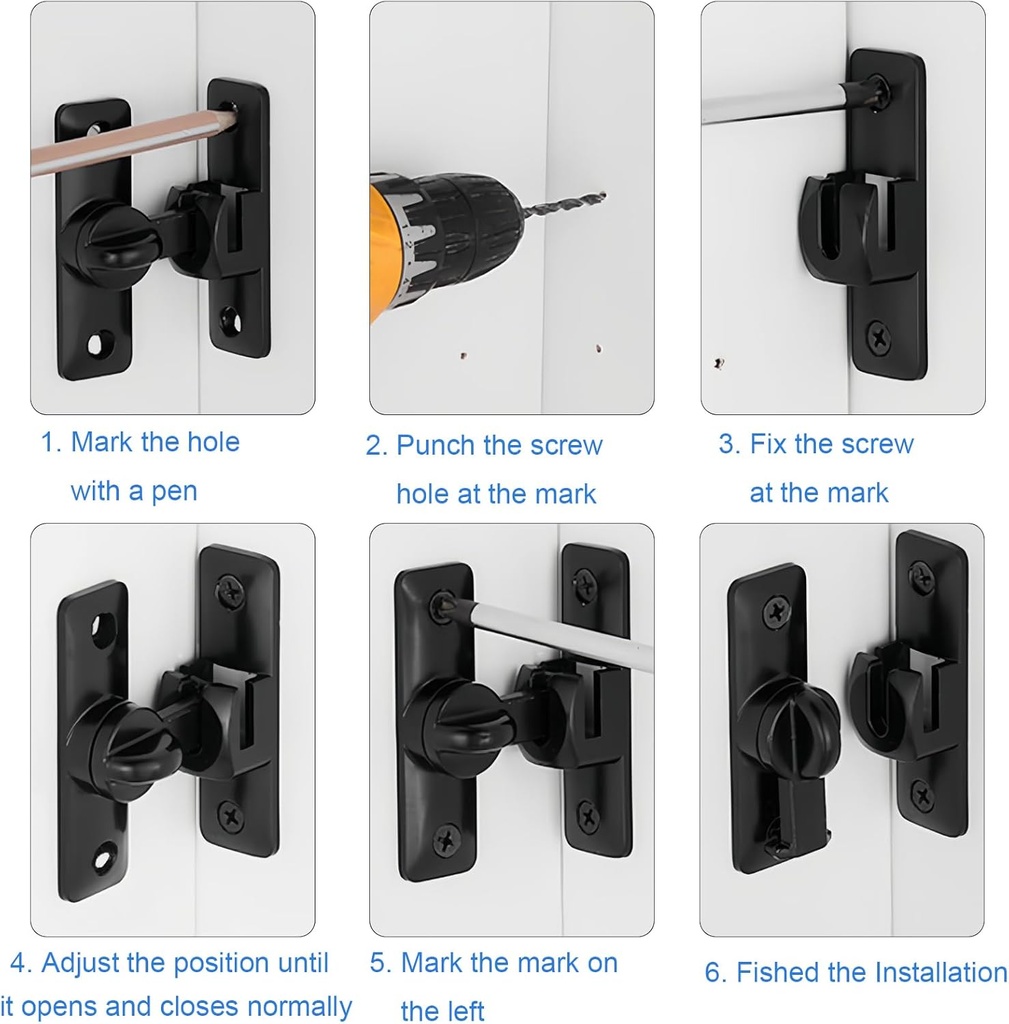 1. Mark the hole with a pen

2. Punch the screw hole at the mark

3. Fix the screw at the mark

4. Adjust the position until it opens and closes normally

5. Mark the mark on the left

6. Fished the Installation