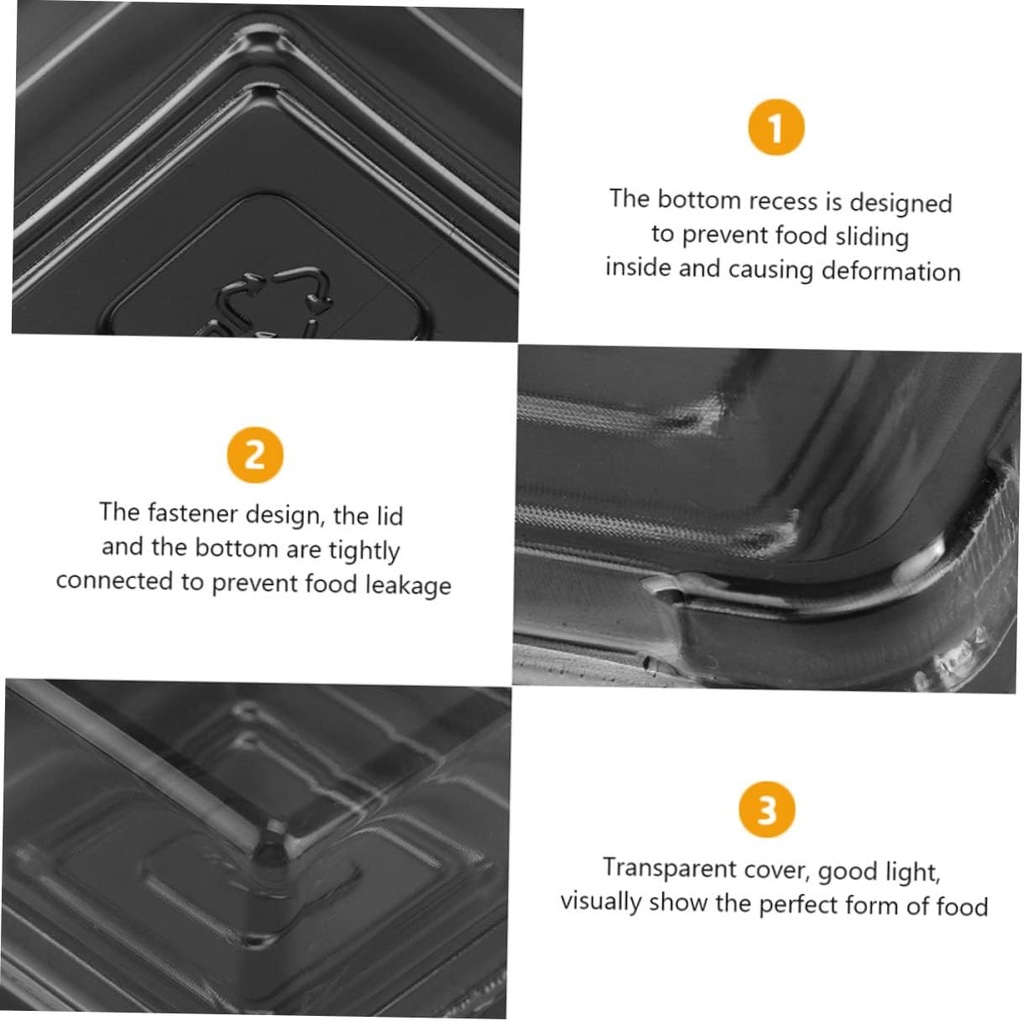 1

The bottom recess is designed to prevent food sliding inside and causing deformation

2

The fastener design, the lid and the bottom are tightly connected to prevent food leakage

3

Transparent cover, good light, visually show the perfect form of food