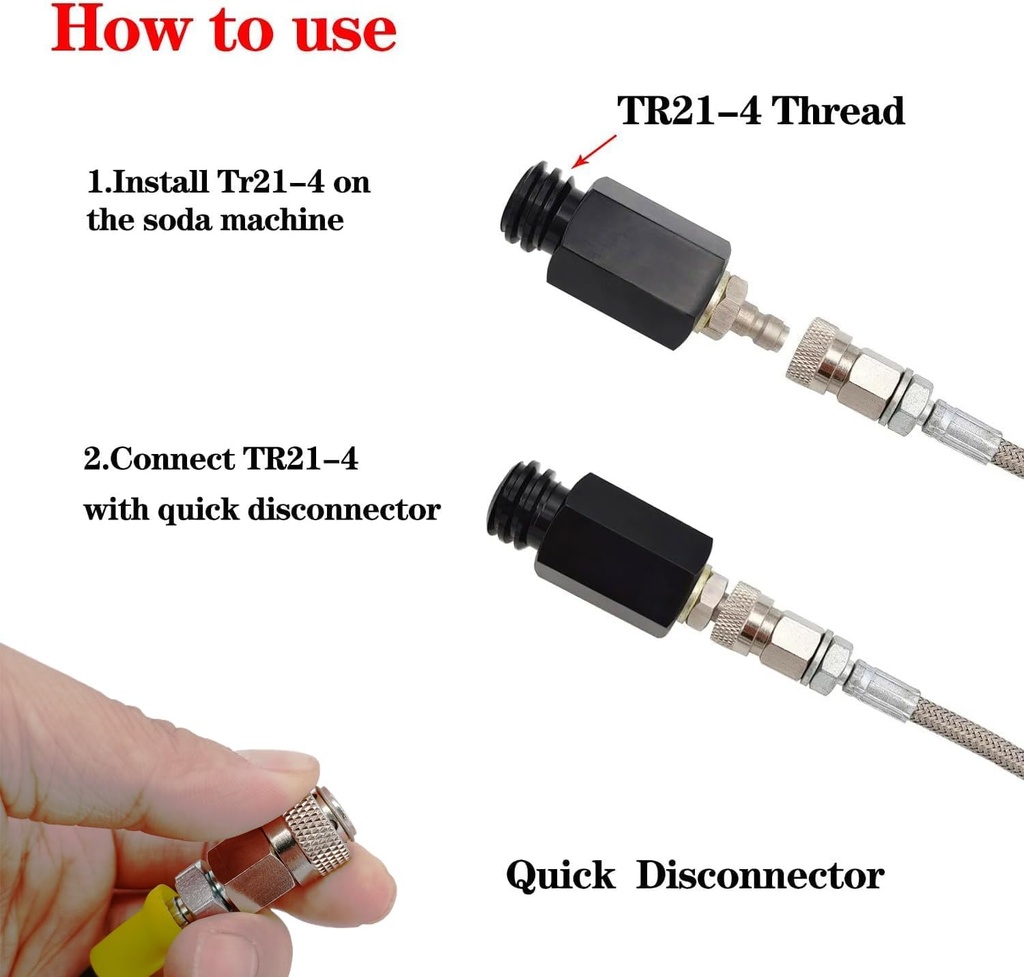 How to use

TR21-4 Thread

1.Install Tr21-4 on the soda machine

2.Connect TR21-4 with quick disconnector

Quick Disconnector