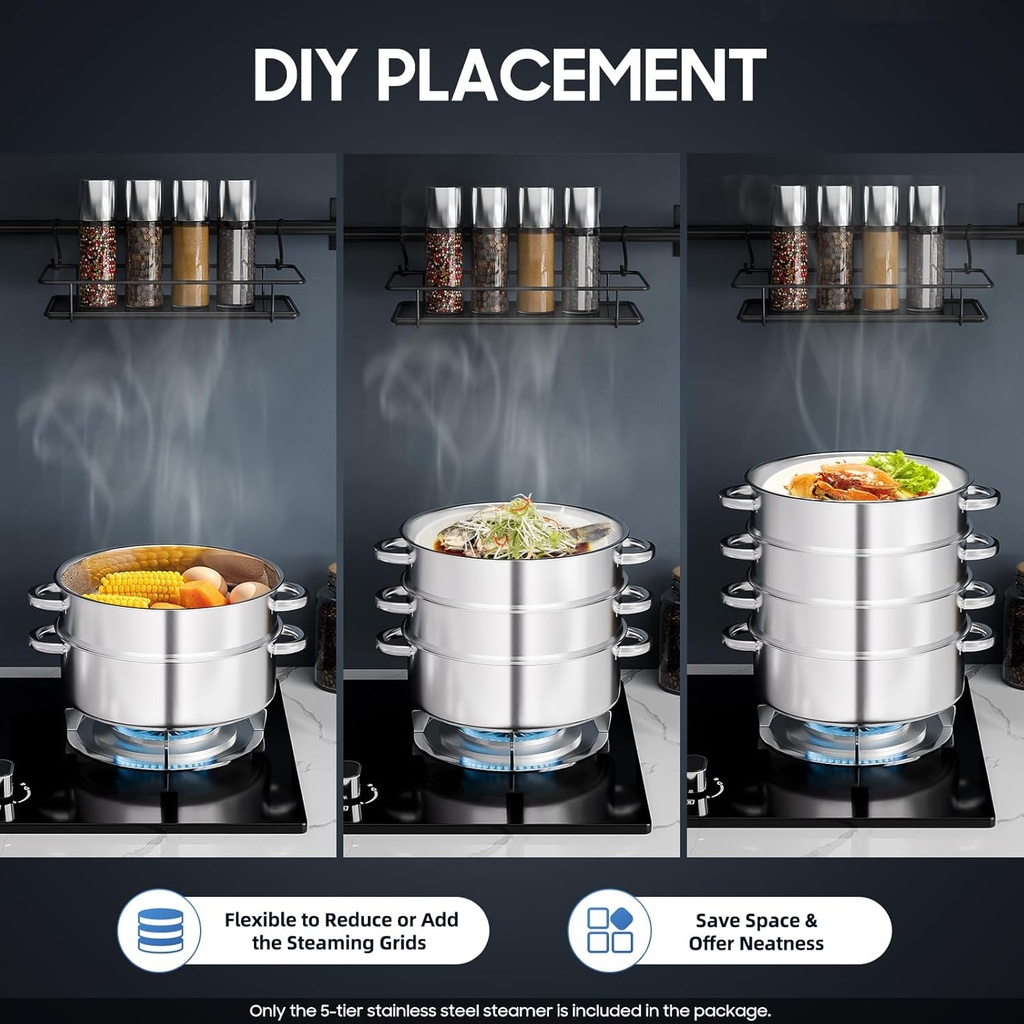 DIY PLACEMENT

Flexible to Reduce or Add the Steaming Grids

Save Space & Offer Neatness

Only the 5-tier stainless steel steamer is included in the package.