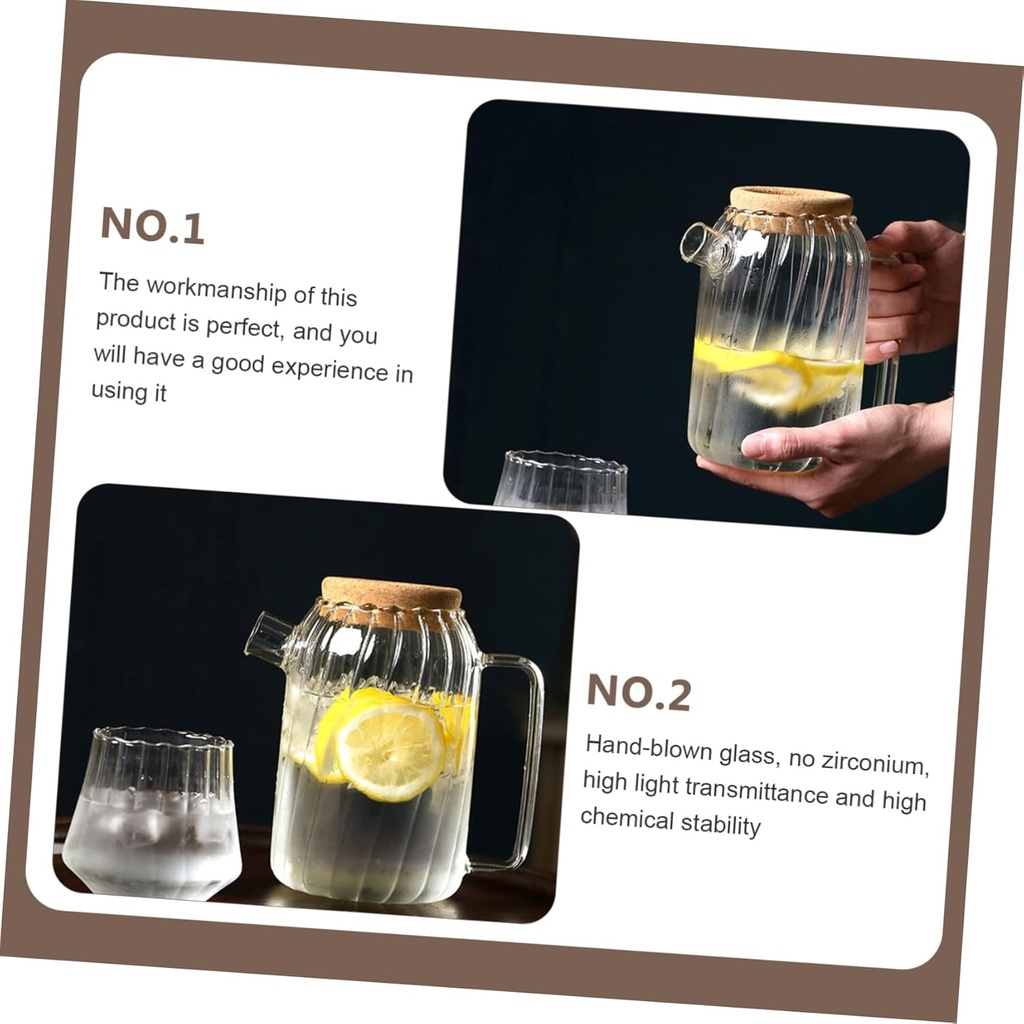 NO.1

The workmanship of this product is perfect, and you will have a good experience in using it

NO.2

Hand-blown glass, no zirconium, high light transmittance and high chemical stability