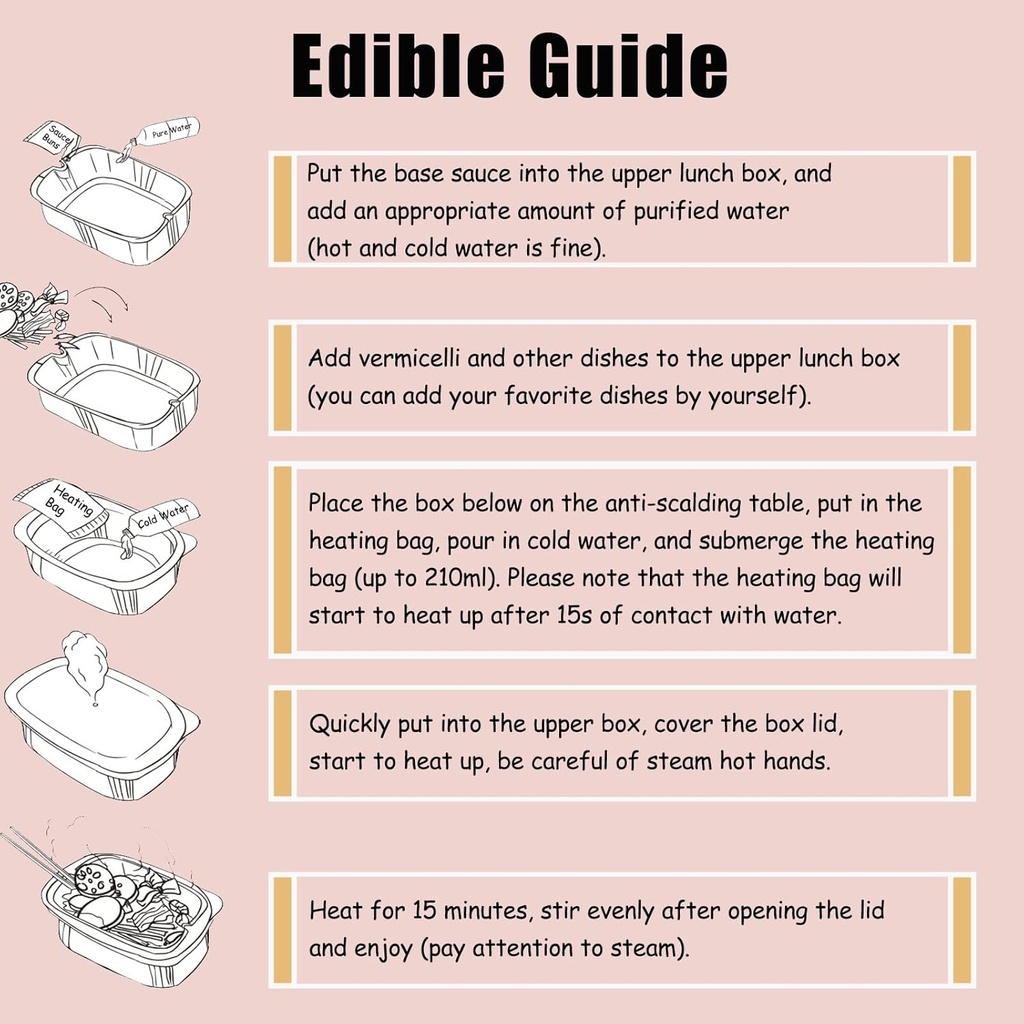 Edible Guide

Sauce Buns

Pure Water

Put the base sauce into the upper lunch box, and add an appropriate amount of purified water (hot and cold water is fine).

Add vermicelli and other dishes to the upper lunch box (you can add your favorite dishes by yourself).

Heating Bag

Cold Water

Place the box below on the anti-scalding table, put in the heating bag, pour in cold water, and submerge the heating bag (up to 210ml). Please note that the heating bag will start to heat up after 15s of contact with water.

Quickly put into the upper box, cover the box lid, start to heat up, be careful of steam hot hands.

Heat for 15 minutes, stir evenly after opening the lid and enjoy (pay attention to steam).