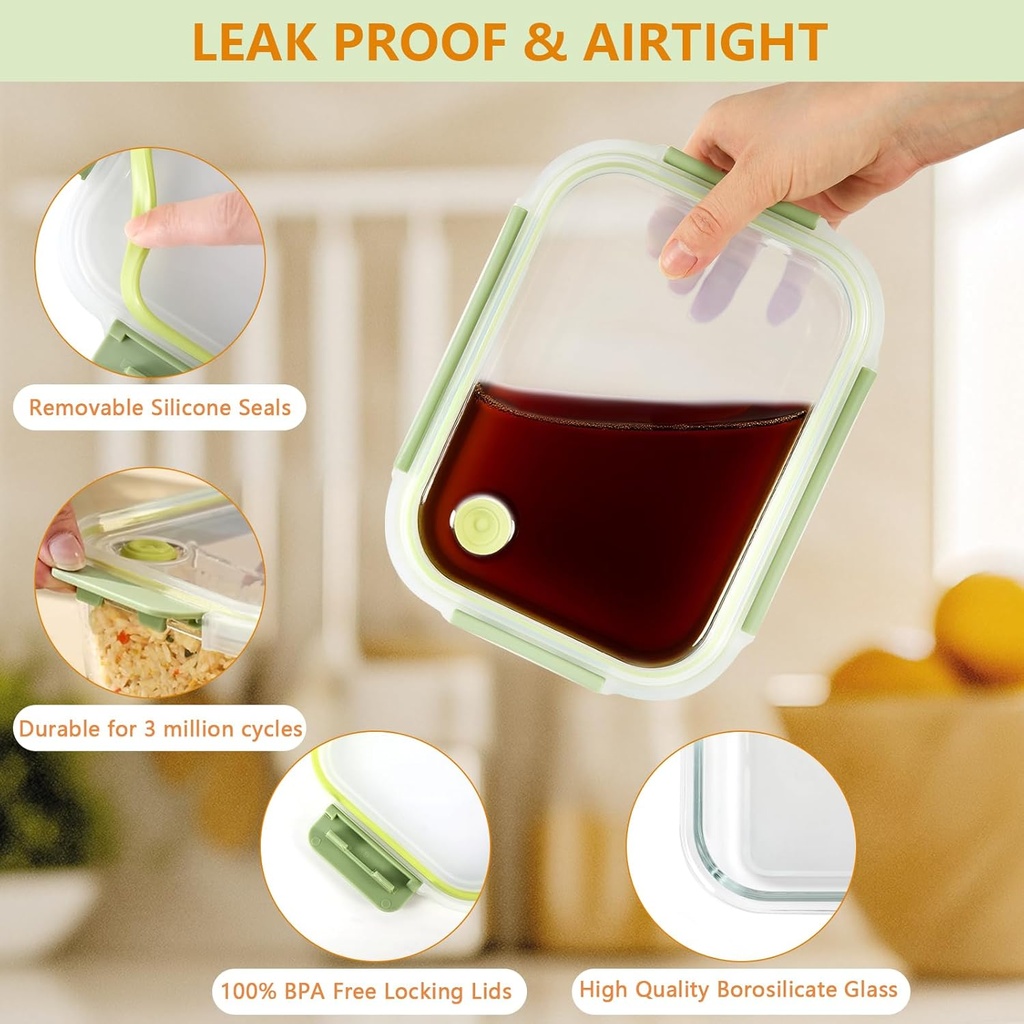 LEAK PROOF & AIRTIGHT

Removable Silicone Seals

Durable for 3 million cycles

100% BPA Free Locking Lids

High Quality Borosilicate Glass