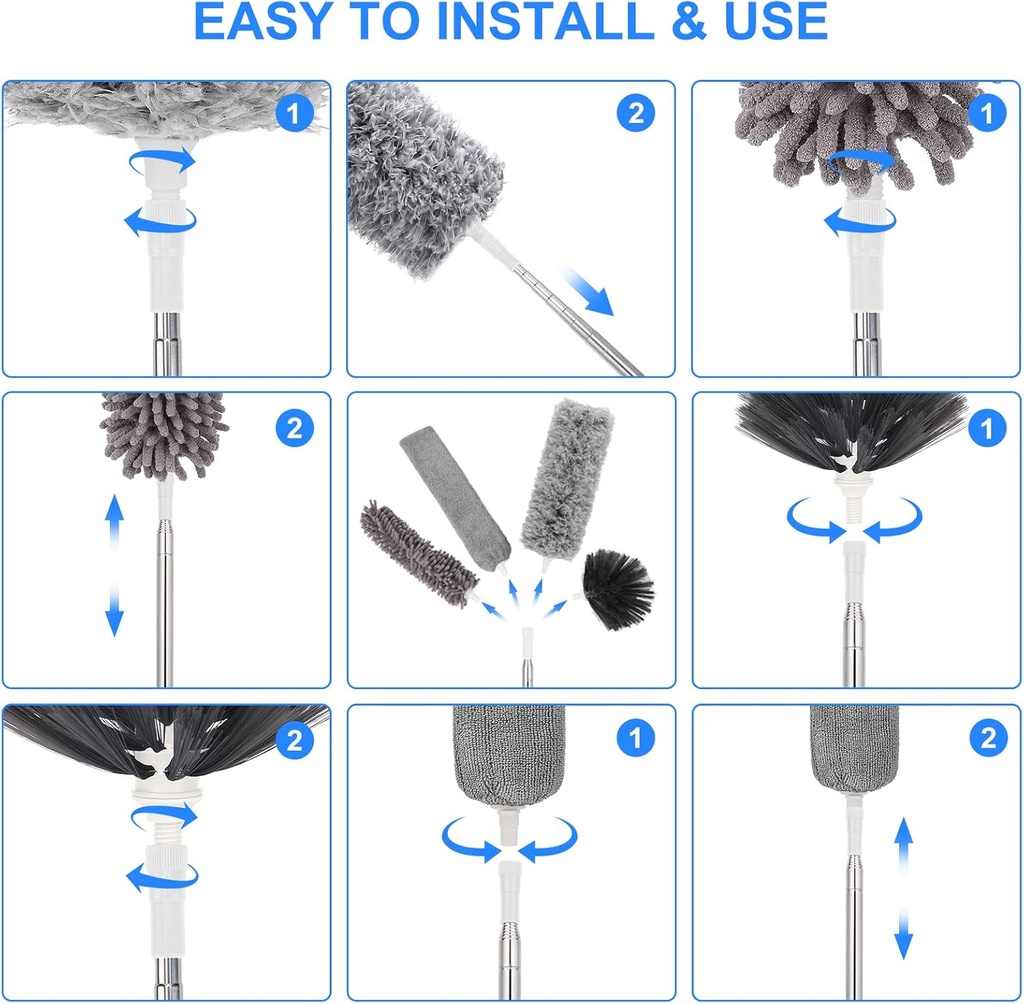 EASY TO INSTALL & USE

1

2

1

2

1

2

1

2