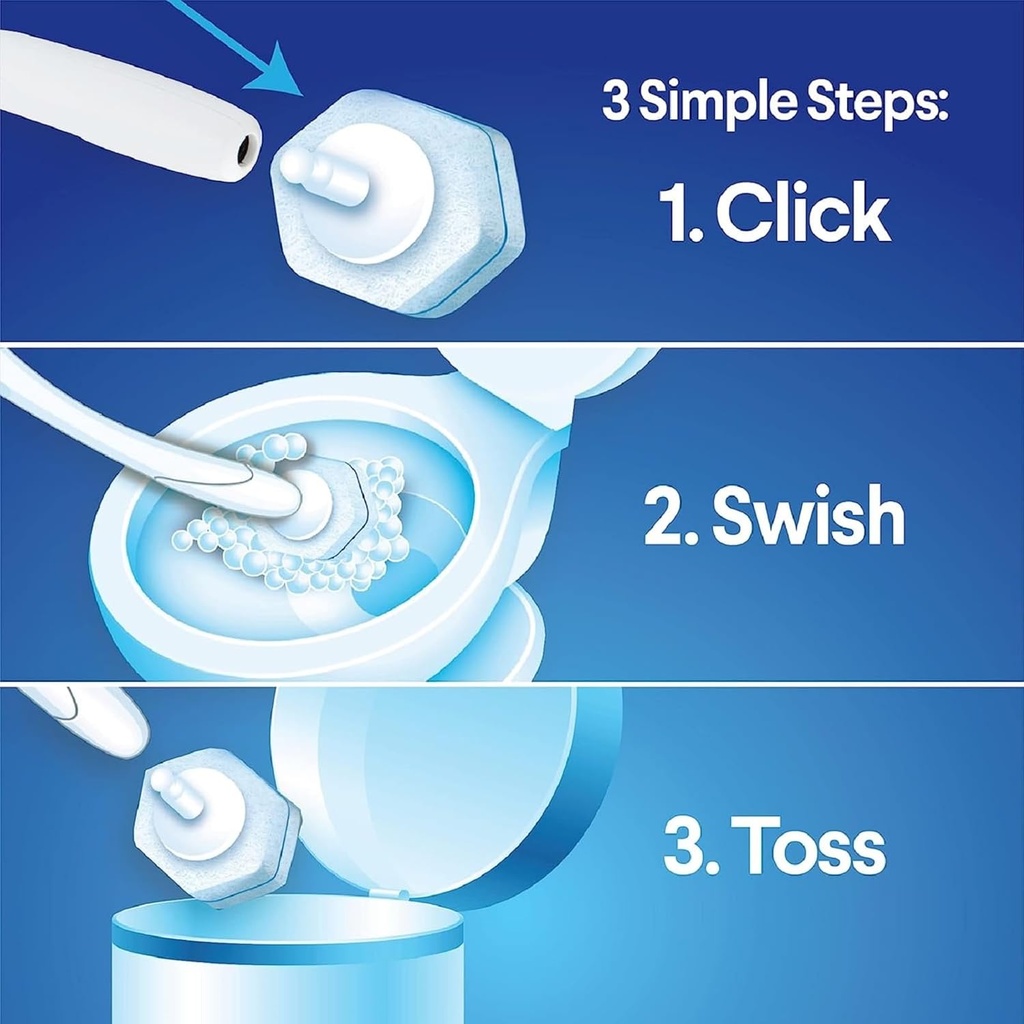 3 Simple Steps:

1. Click

2. Swish

3. Toss