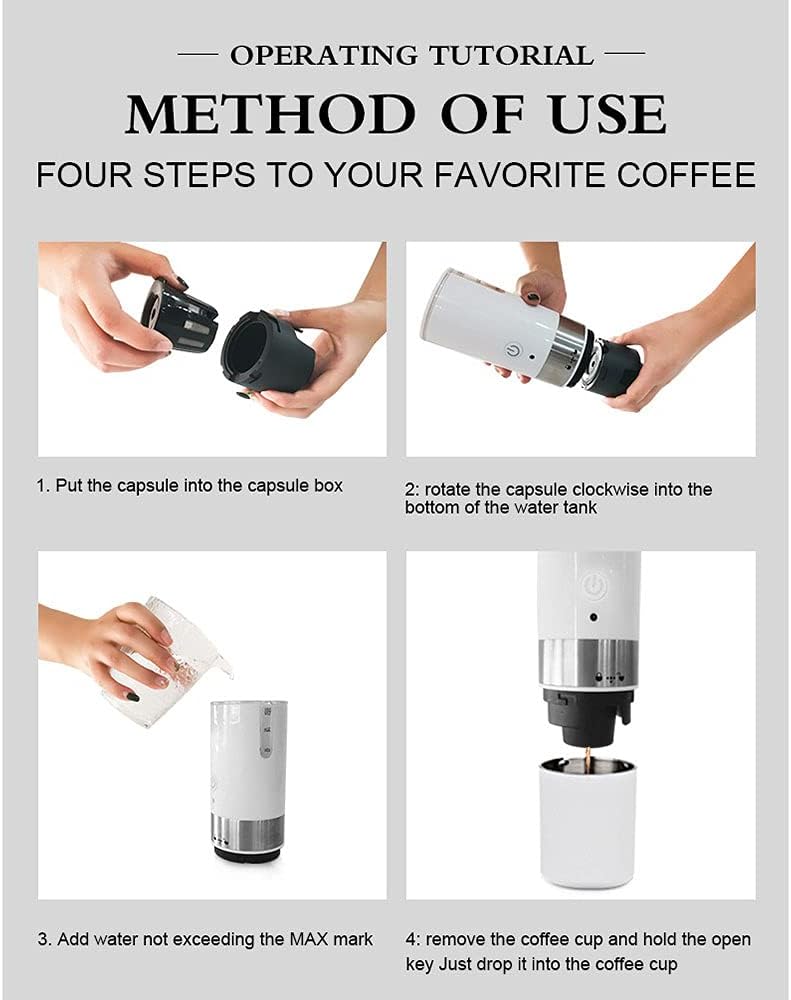 — OPERATING TUTORIAL —

METHOD OF USE

FOUR STEPS TO YOUR FAVORITE COFFEE

1. Put the capsule into the capsule box

2: rotate the capsule clockwise into the bottom of the water tank

3. Add water not exceeding the MAX mark

4: remove the coffee cup and hold the open key Just drop it into the coffee cup